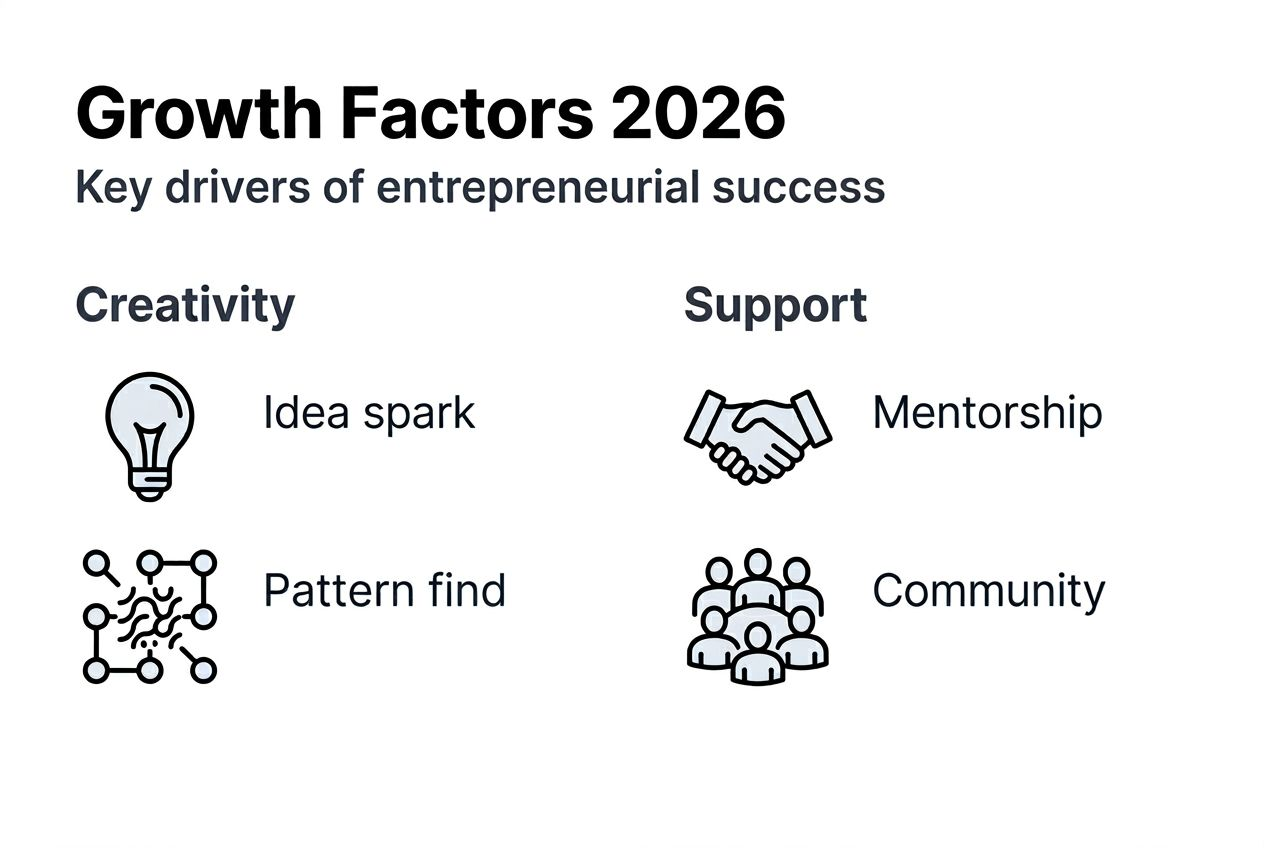 Growth Factors 2026
Key drivers of entrepreneurial success

Creativity

Idea spark

Pattern find

Support

Mentorship

Community