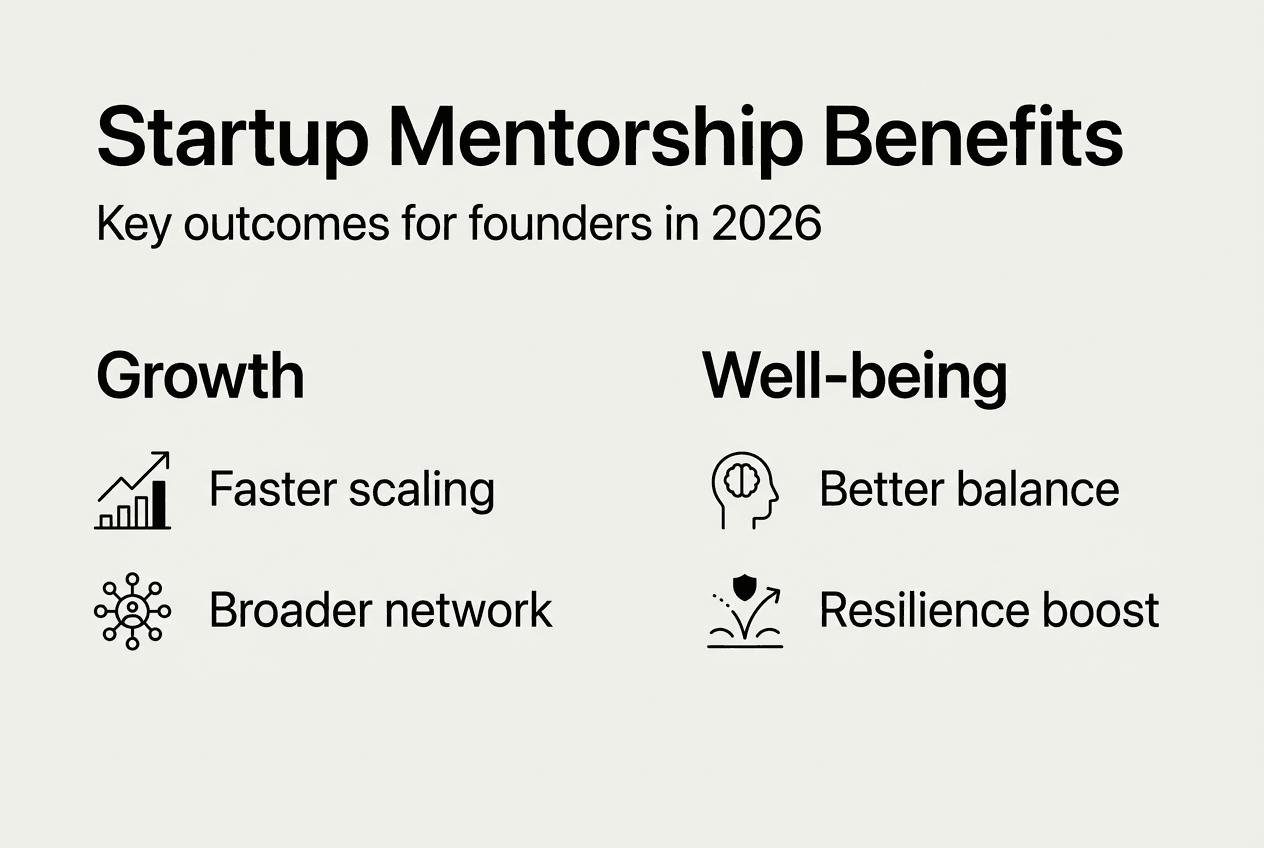 Startup Mentorship Benefits

Key outcomes for founders in 2026

Growth

Faster scaling

Broader network

Well-being

Better balance

Resilience boost