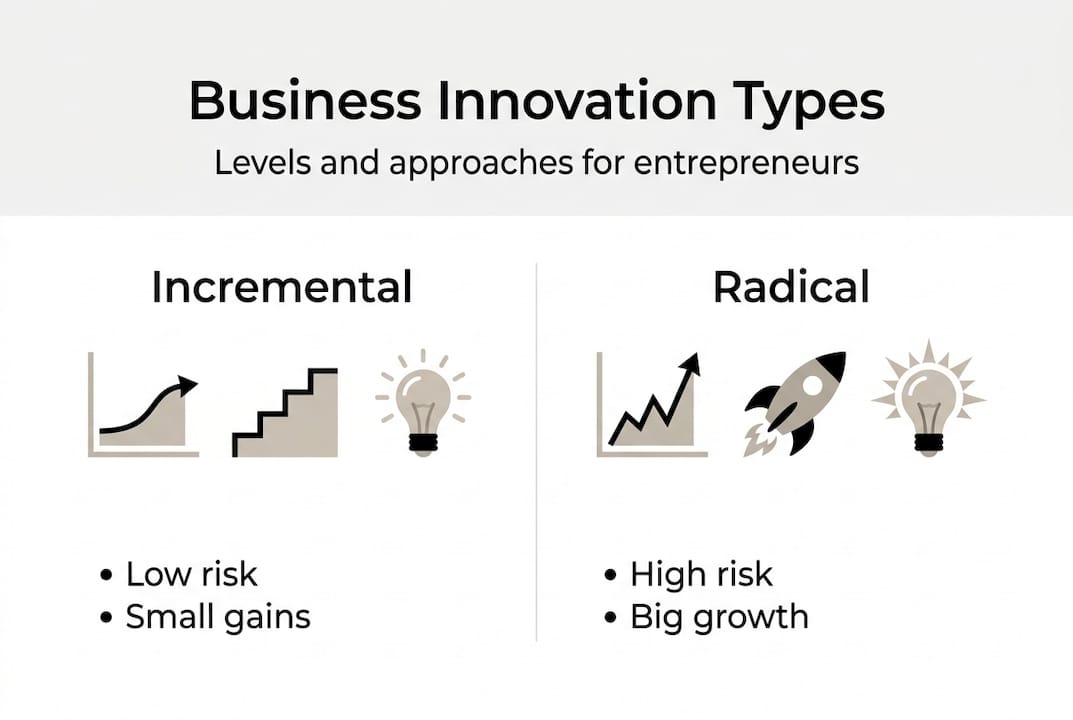 Business Innovation Types

Levels and approaches for entrepreneurs

Incremental

• Low risk
• Small gains

Radical

• High risk
• Big growth