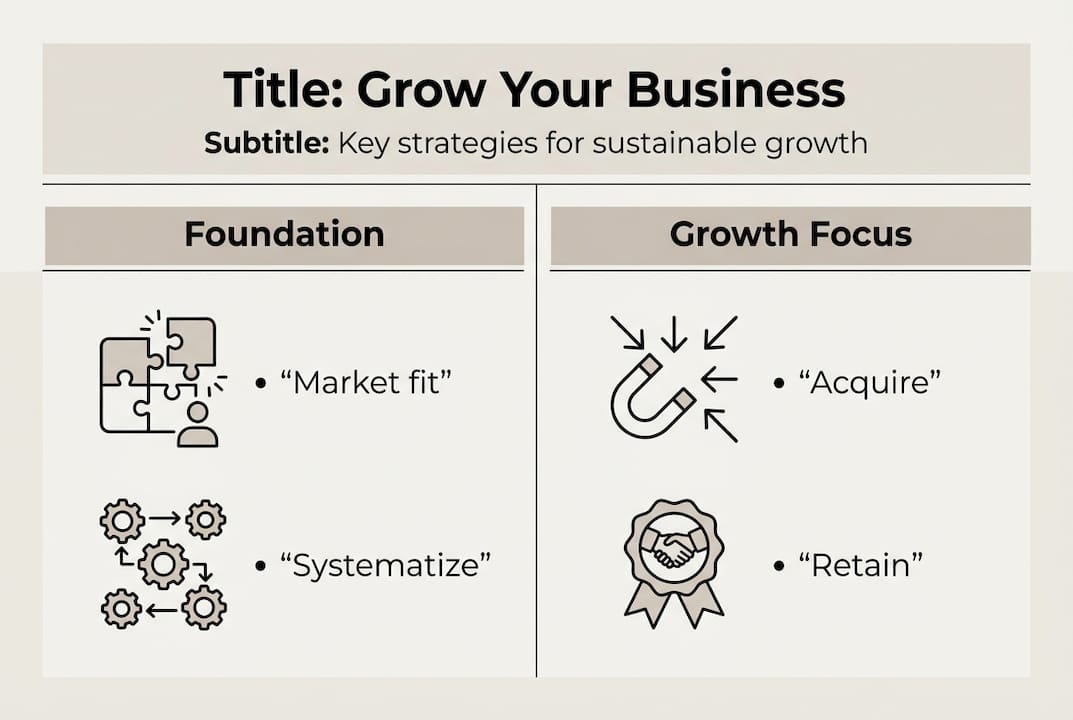 Title: Grow Your Business
Subtitle: Key strategies for sustainable growth

Foundation

• “Market fit”

• “Systematize”

Growth Focus

• “Acquire”

• “Retain”