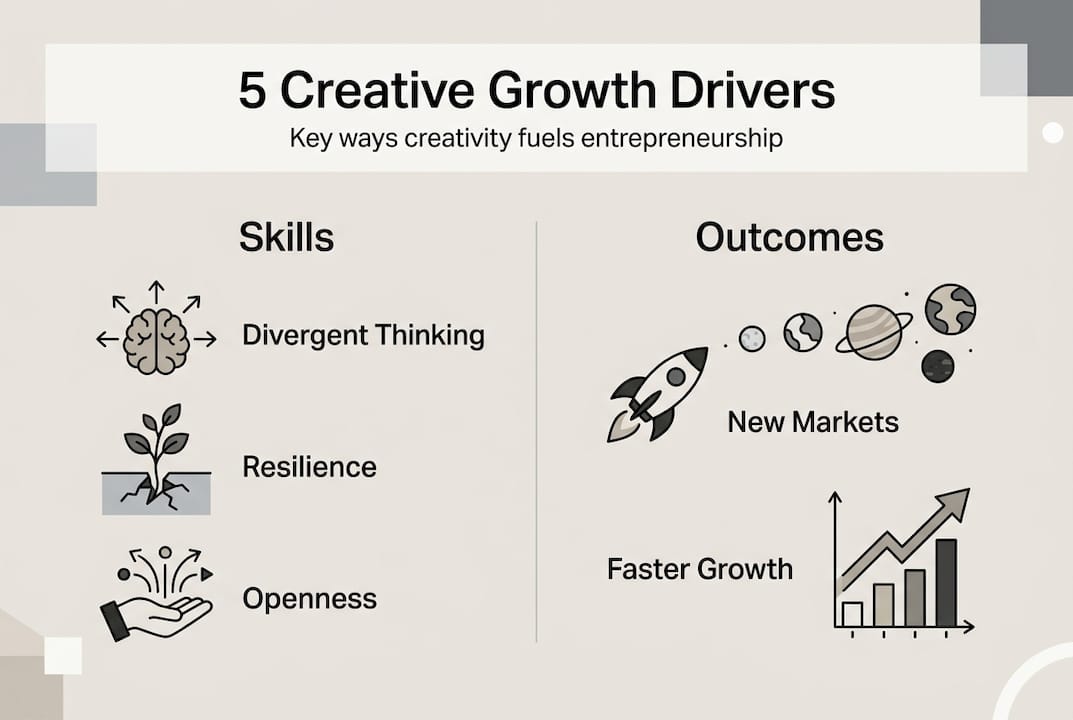 5 Creative Growth Drivers
Key ways creativity fuels entrepreneurship

Skills

Divergent Thinking

Resilience

Openness

Outcomes

New Markets

Faster Growth