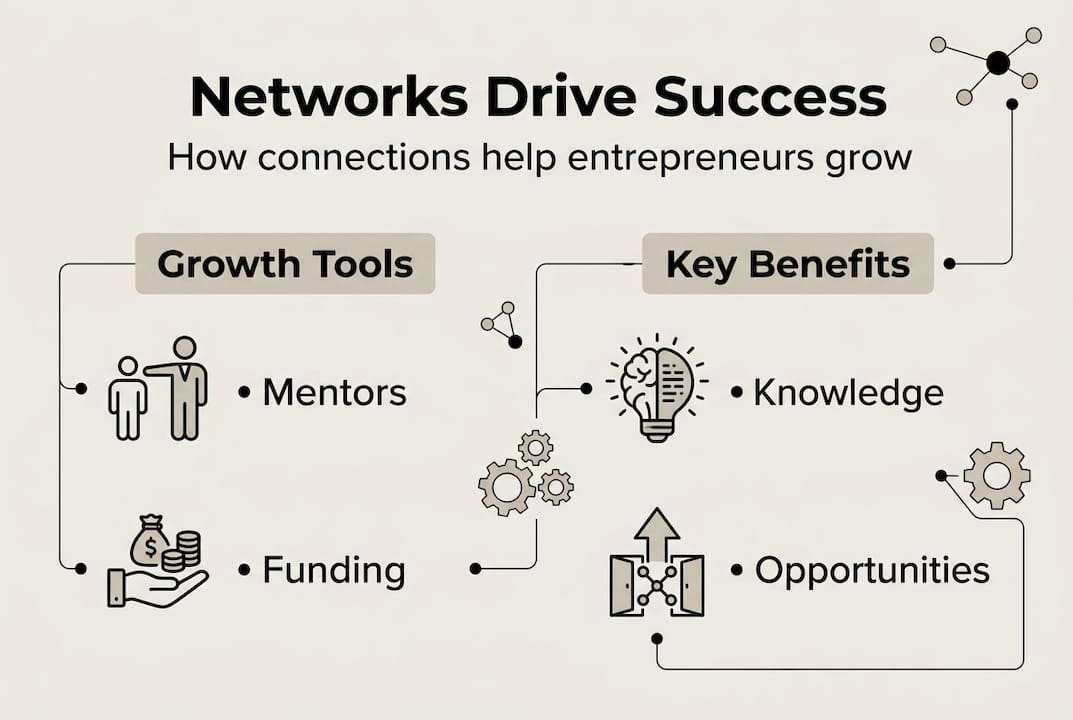 Networks Drive Success

How connections help entrepreneurs grow

Growth Tools

• Mentors

• Funding

Key Benefits

• Knowledge

• Opportunities