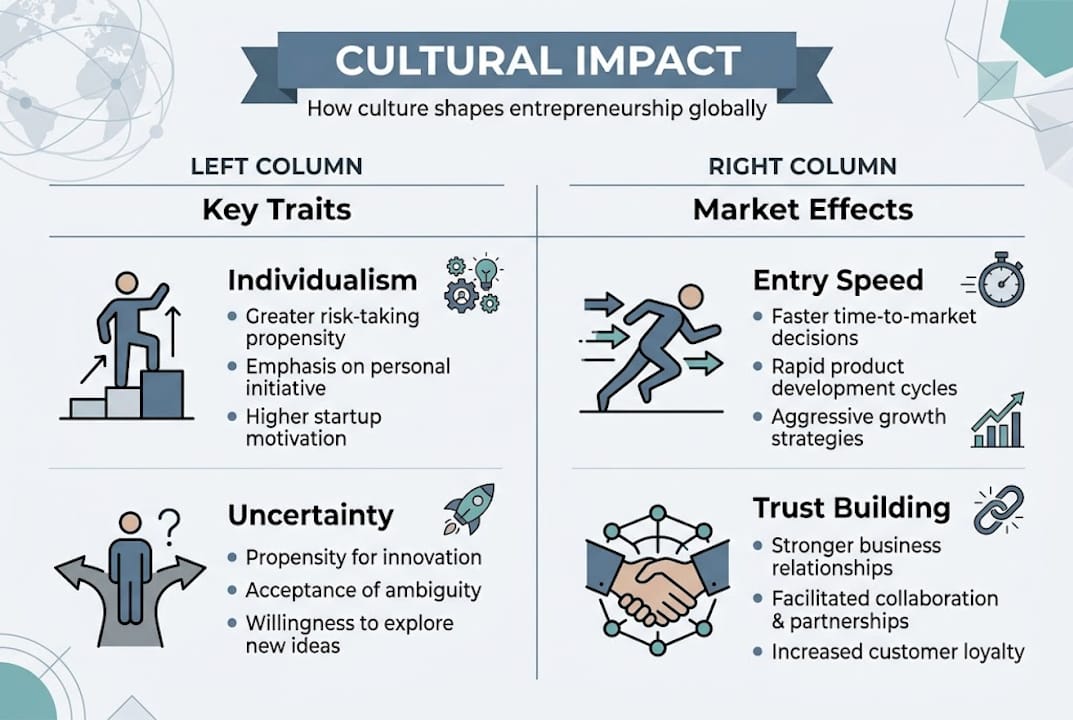 CULTURAL IMPACT

How culture shapes entrepreneurship globally

LEFT COLUMN

Key Traits

Individualism
- Greater risk-taking propensity
- Emphasis on personal initiative
- Higher startup motivation

Uncertainty
- Propensity for innovation
- Acceptance of ambiguity
- Willingness to explore new ideas

RIGHT COLUMN

Market Effects

Entry Speed
- Faster time-to-market decisions
- Rapid product development cycles
- Aggressive growth strategies

Trust Building
- Stronger business relationships
- Facilitated collaboration & partnerships
- Increased customer loyalty