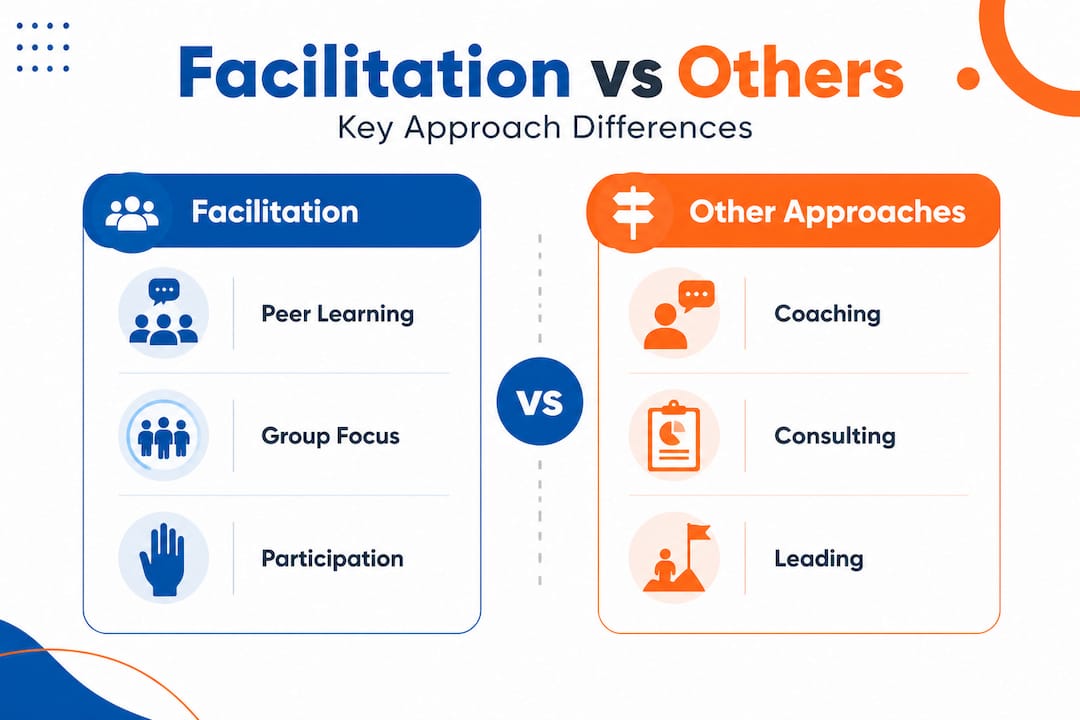 Facilitation vs Others
Key Approach Differences

Facilitation

Peer Learning

Group Focus

Participation

VS

Other Approaches

Coaching

Consulting

Leading