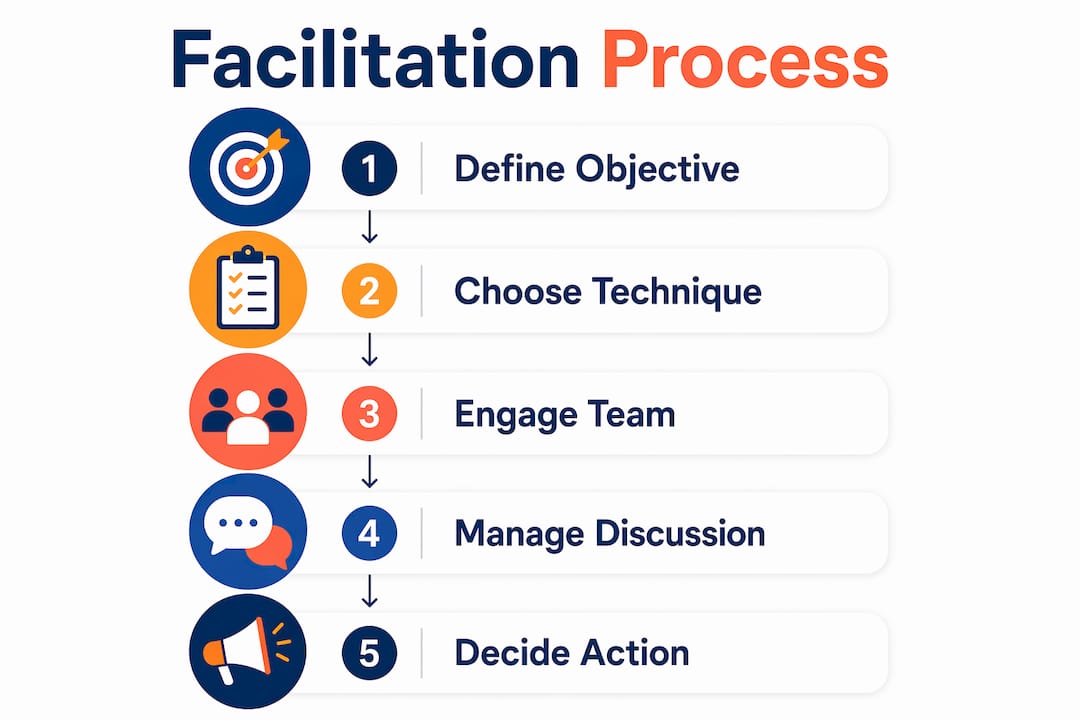 Facilitation Process

1 Define Objective

2 Choose Technique

3 Engage Team

4 Manage Discussion

5 Decide Action