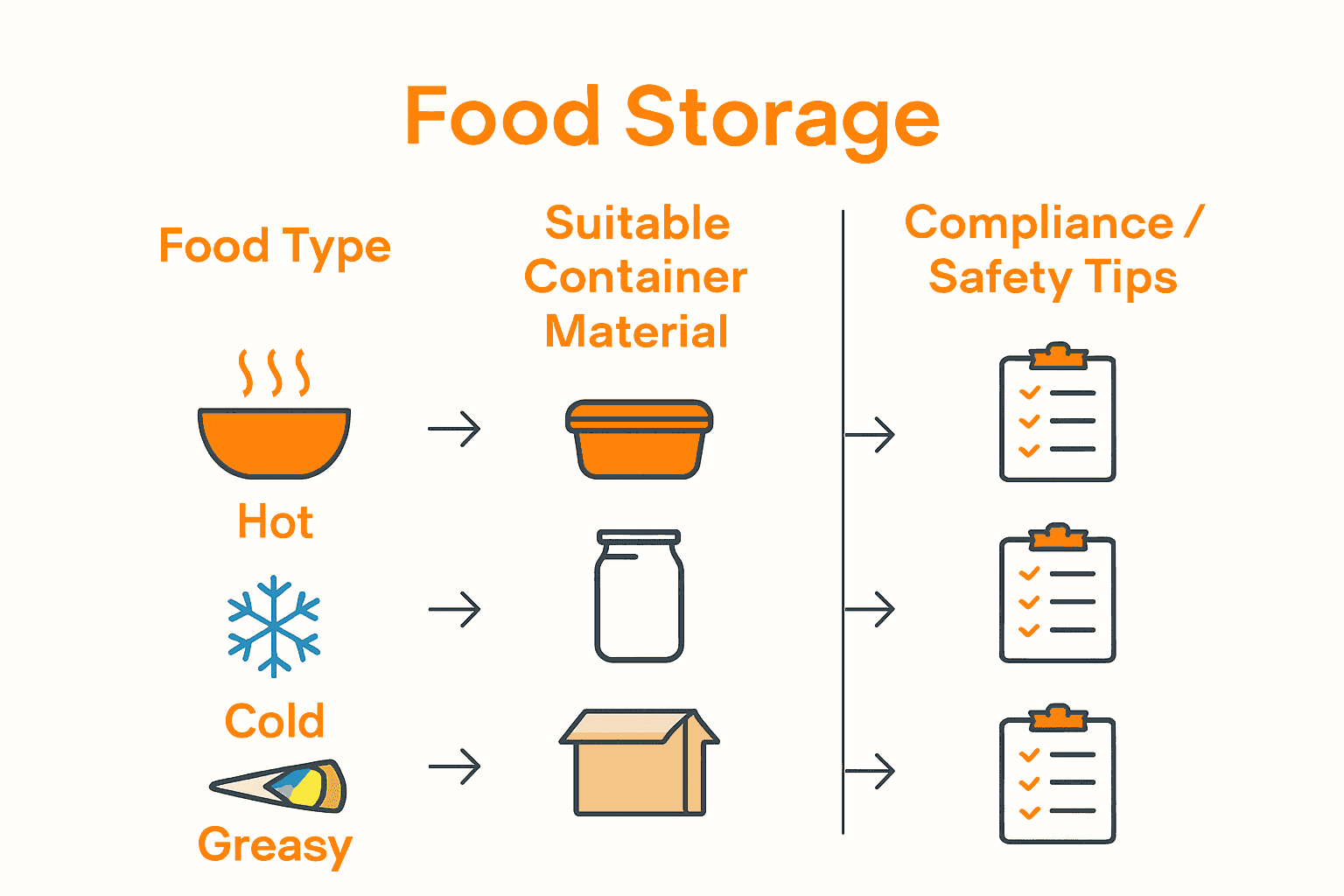 Food Storage

Food Type

Suitable Container Material

Compliance / Safety Tips

Hot

Cold

Greasy