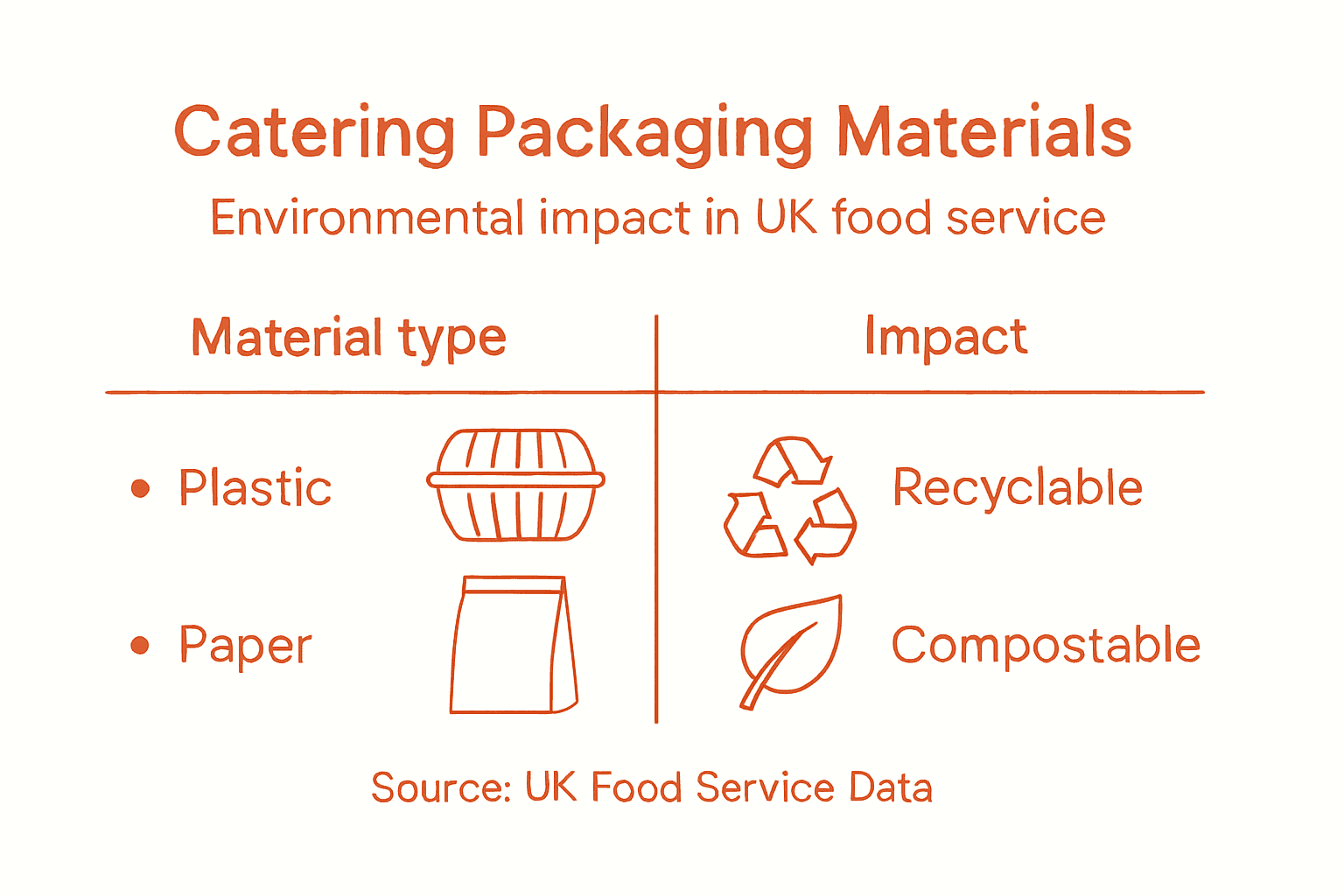 Catering Packaging Materials

Environmental impact in UK food service

| Material type | Impact |
|---|---|
| • Plastic | Recyclable |
| • Paper | Compostable |

Source: UK Food Service Data