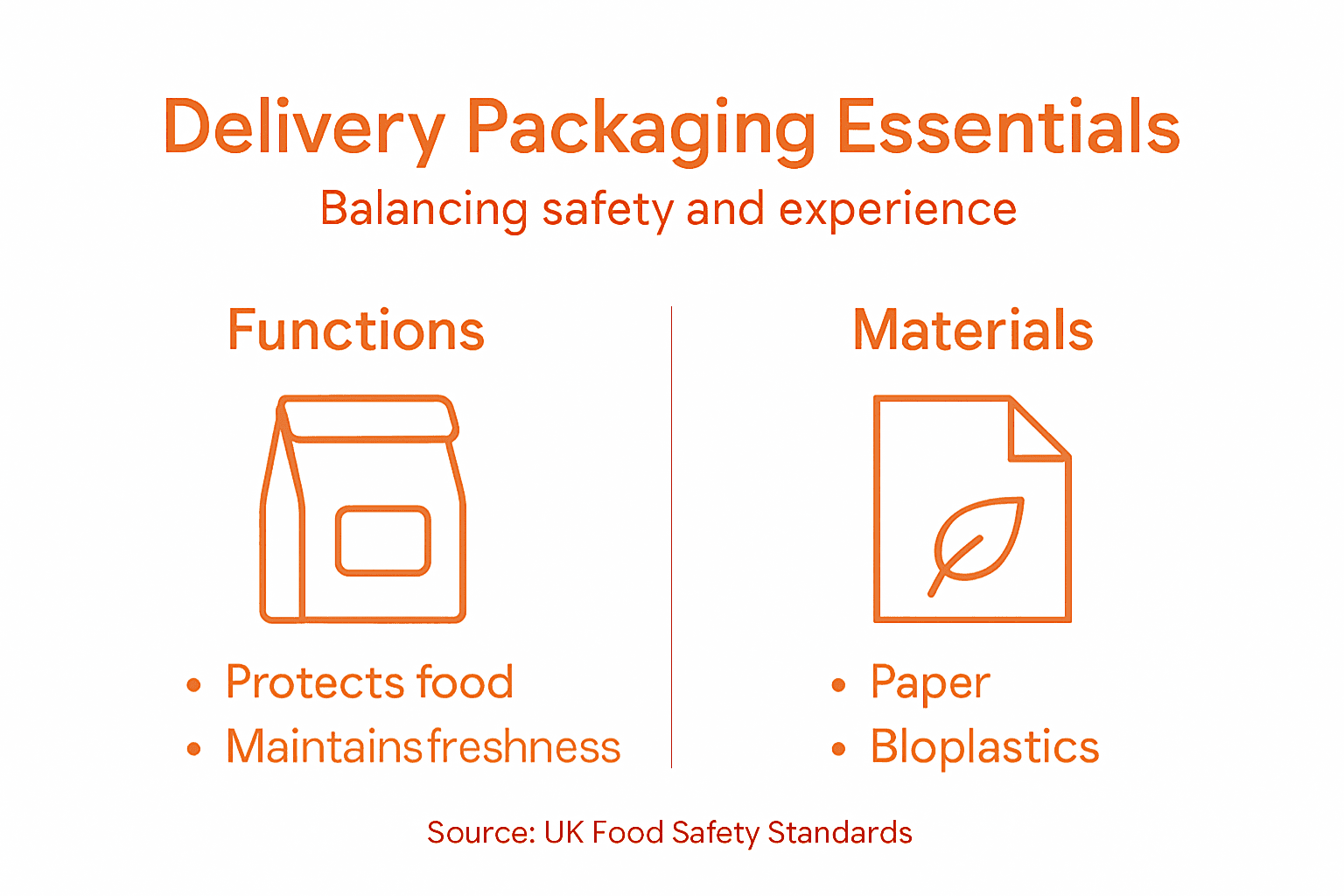 Delivery Packaging Essentials
Balancing safety and experience

Functions

• Protects food
• Maintainsfreshness

Materials

• Paper
• Bloplastics

Source: UK Food Safety Standards