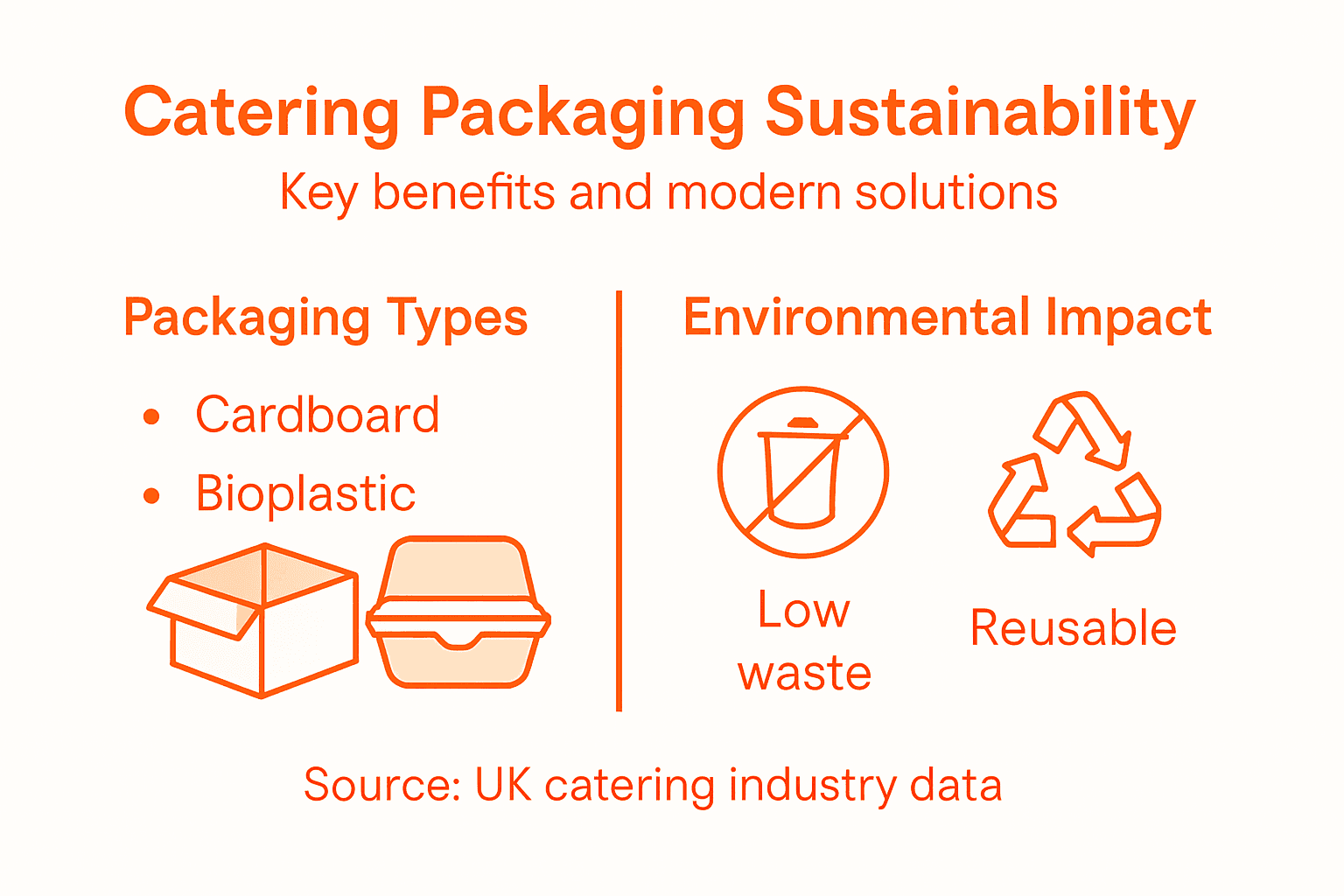 Catering Packaging Sustainability
Key benefits and modern solutions

Packaging Types
• Cardboard
• Bioplastic

Environmental Impact
Low waste
Reusable

Source: UK catering industry data