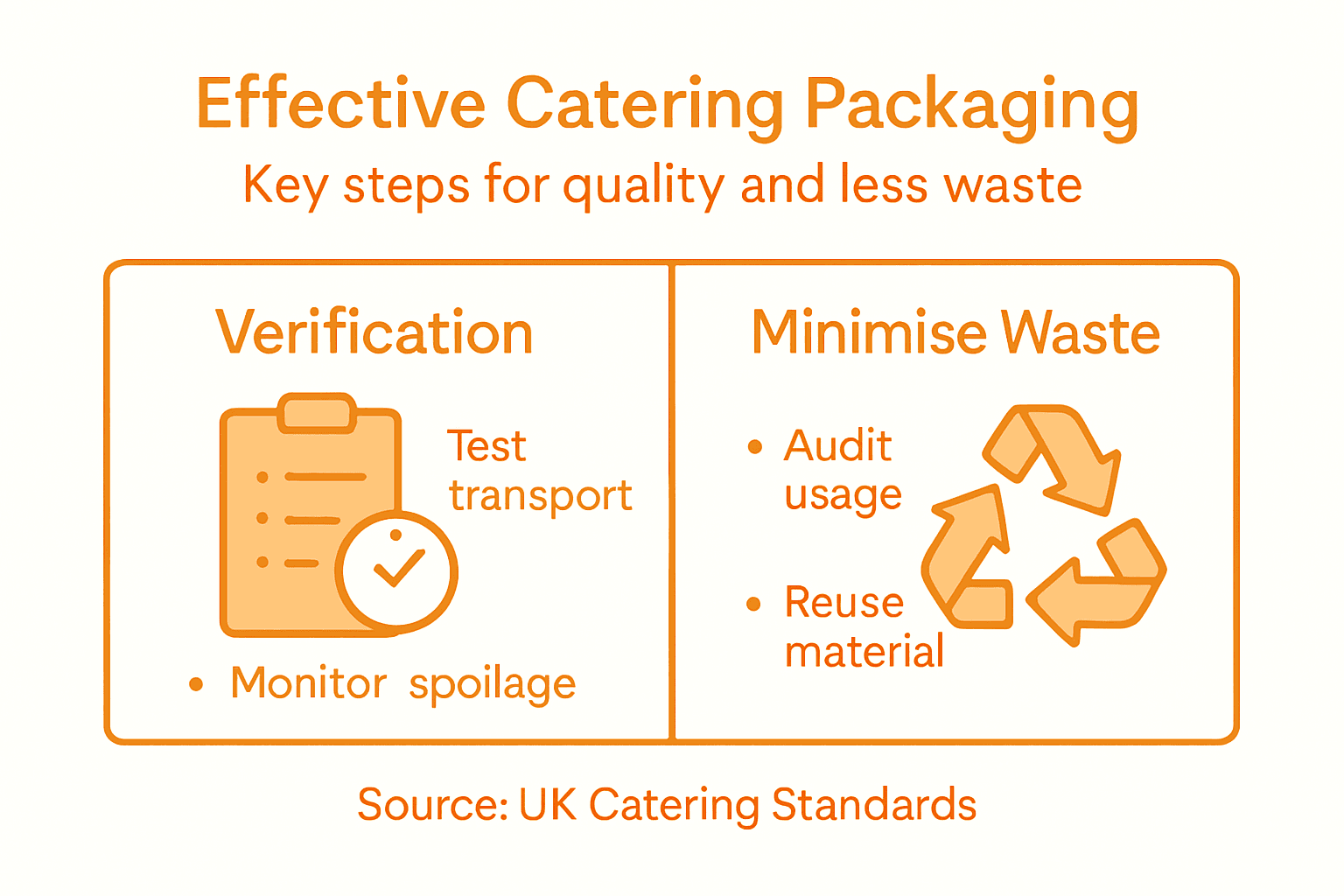 Effective Catering Packaging

Key steps for quality and less waste

Verification

Test transport

• Monitor spoilage

Minimise Waste

• Audit usage

• Reuse material

Source: UK Catering Standards