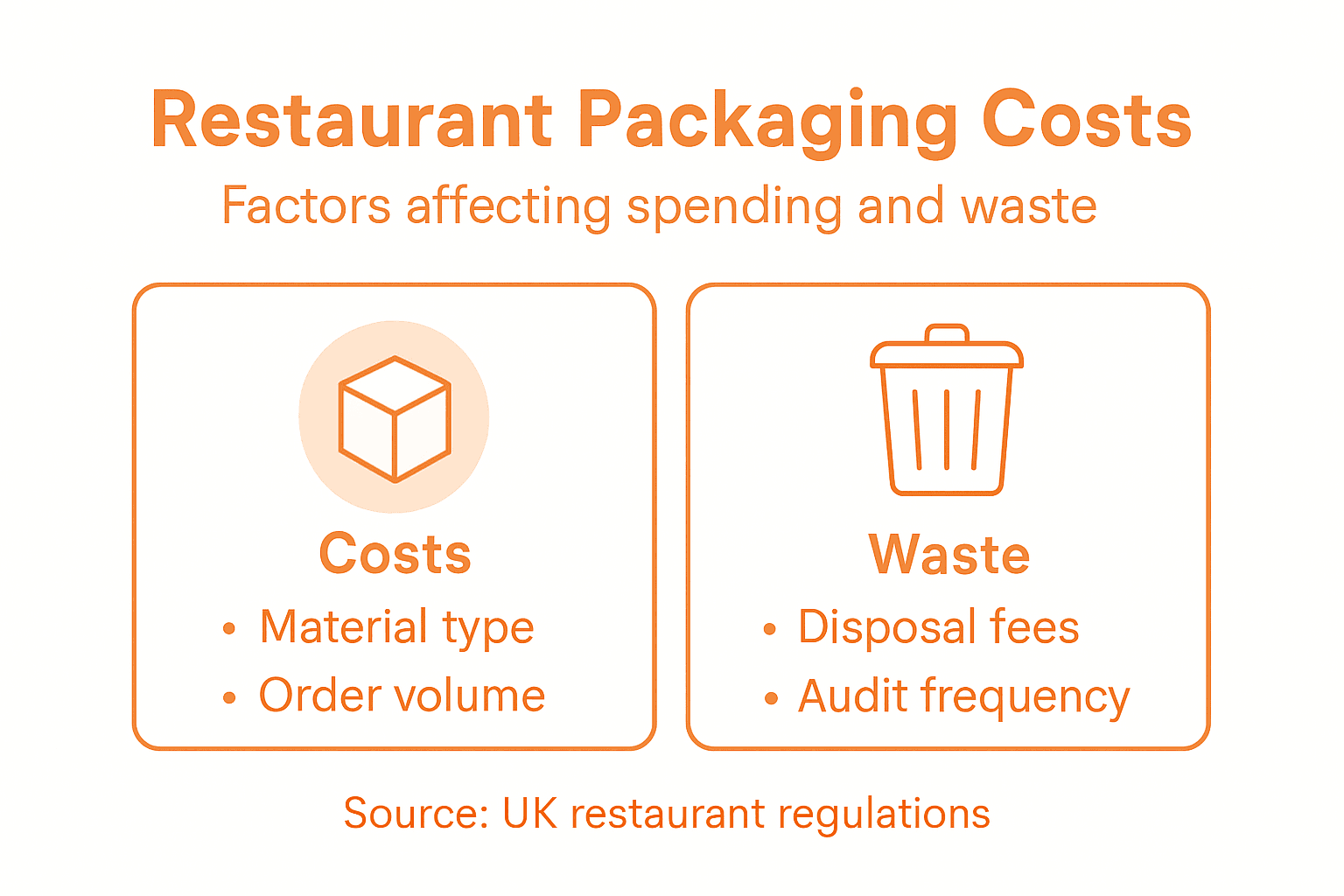 Restaurant Packaging Costs

Factors affecting spending and waste

Costs

• Material type
• Order volume

Waste

• Disposal fees
• Audit frequency

Source: UK restaurant regulations