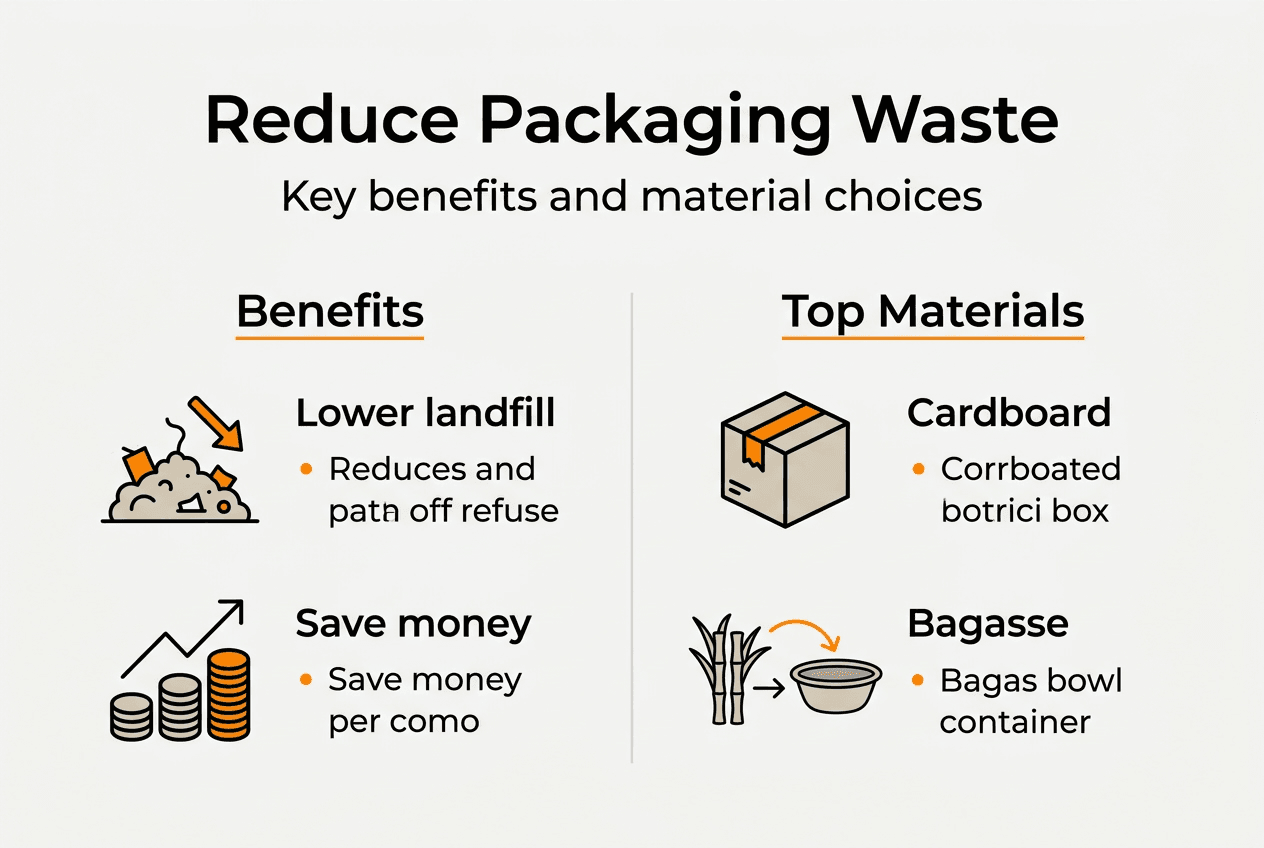 Reduce Packaging Waste

Key benefits and material choices

Benefits

Lower landfill

• Reduces and path off refuse

Save money

• Save money per como

Top Materials

Cardboard

• Corrboated botrici box

Bagasse

• Bagas bowl container