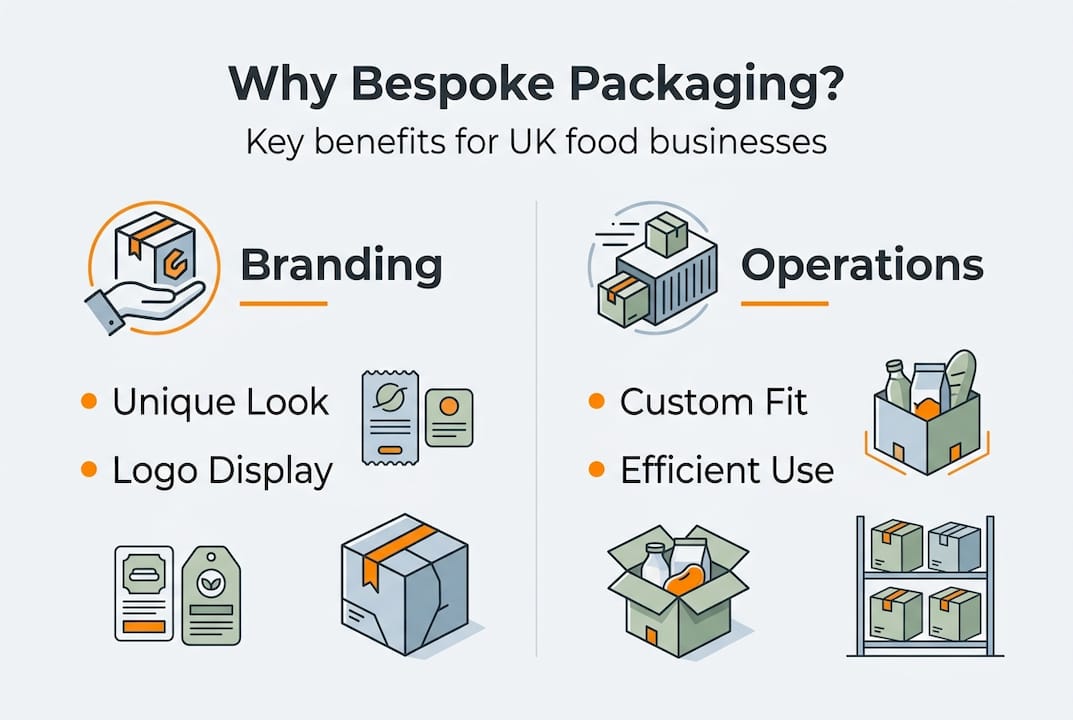 Why Bespoke Packaging?
Key benefits for UK food businesses

Branding

• Unique Look
• Logo Display

Operations

• Custom Fit
• Efficient Use