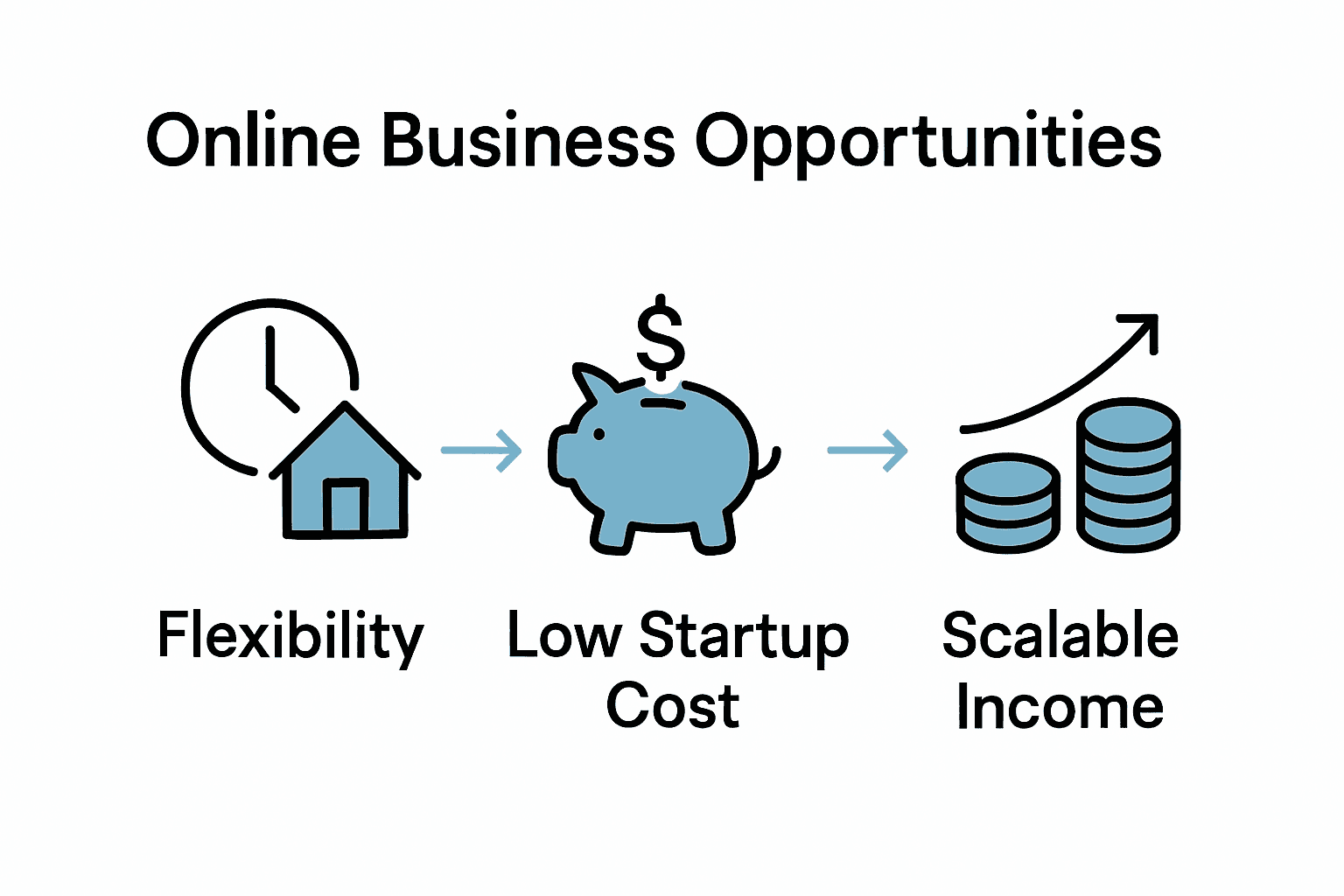 Online Business Opportunities

$

Flexibility

Low Startup Cost

Scalable Income