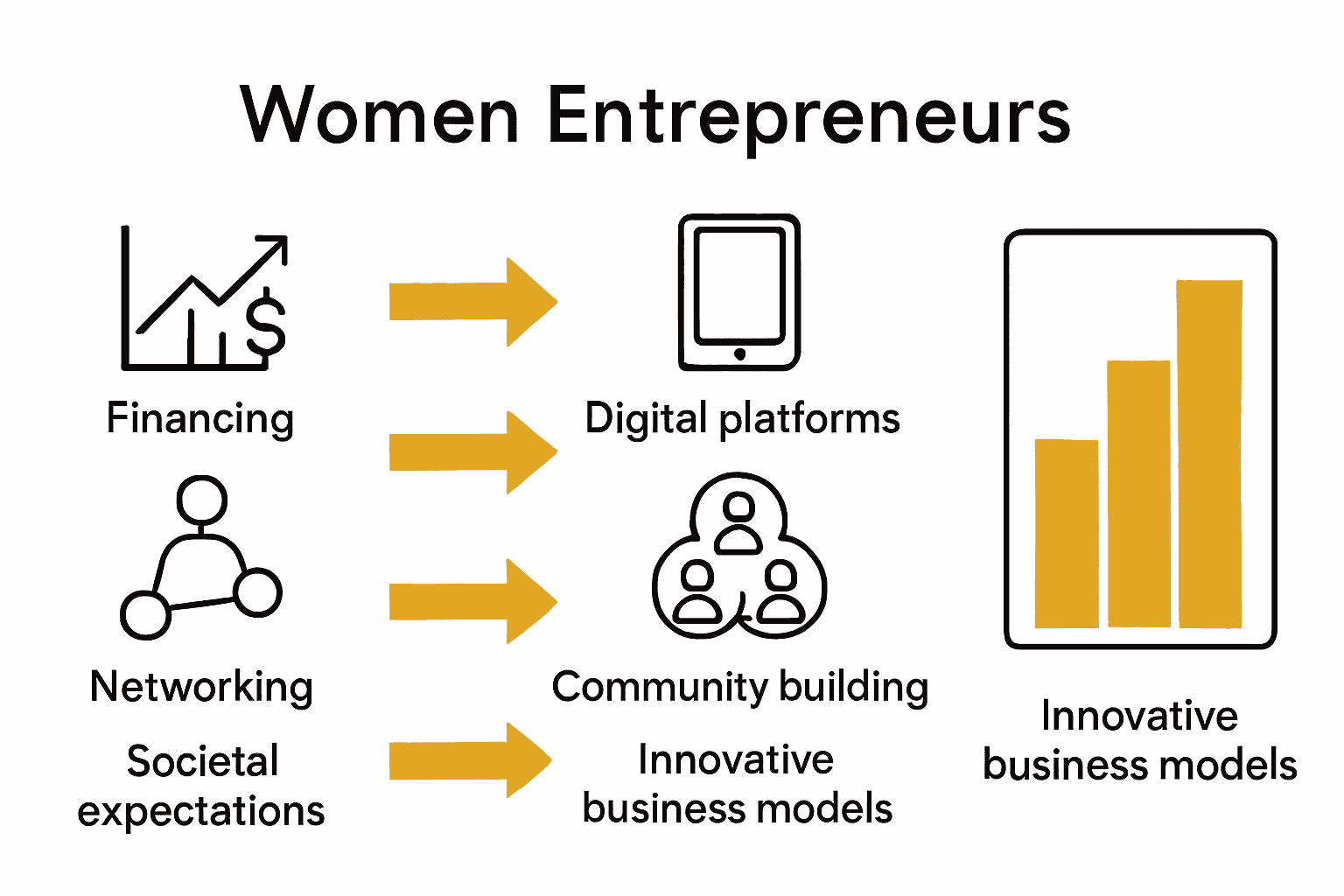 Women Entrepreneurs

Financing

Networking

Societal expectations

Digital platforms

Community building

Innovative business models

Innovative business models