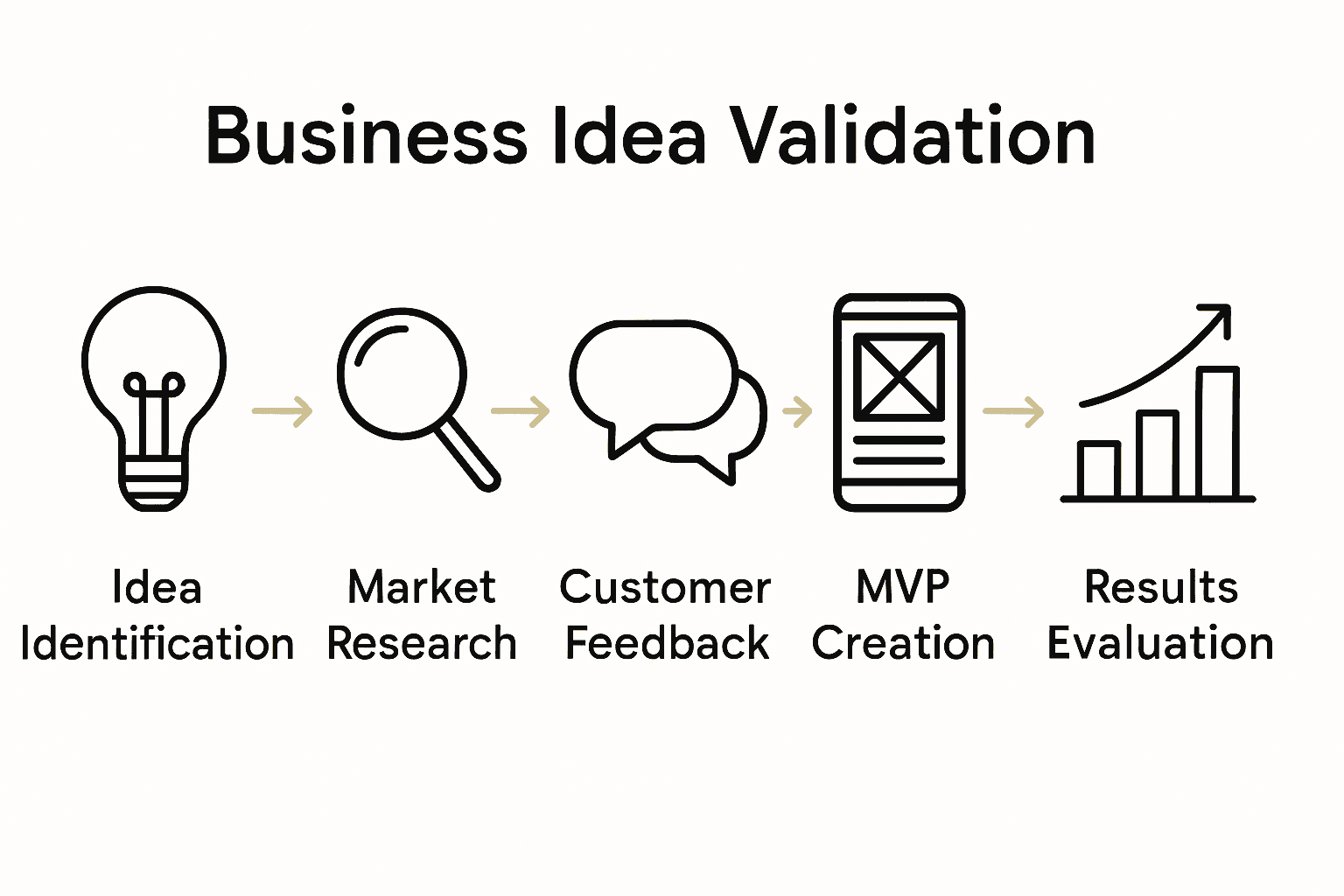 Business Idea Validation

Idea Identification

Market Research

Customer Feedback

MVP Creation

Results Evaluation