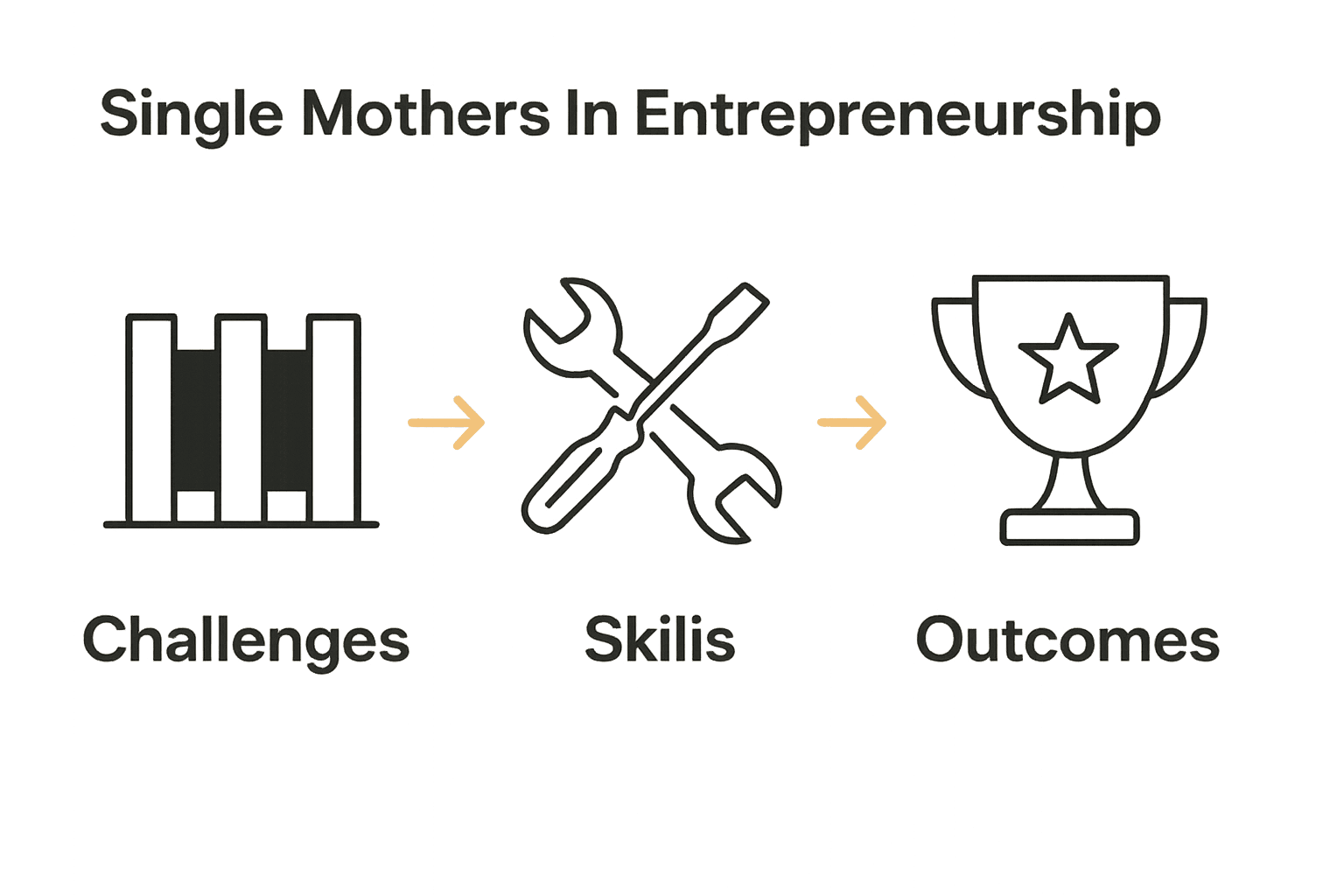 Single Mothers In Entrepreneurship

Challenges

Skilis

Outcomes