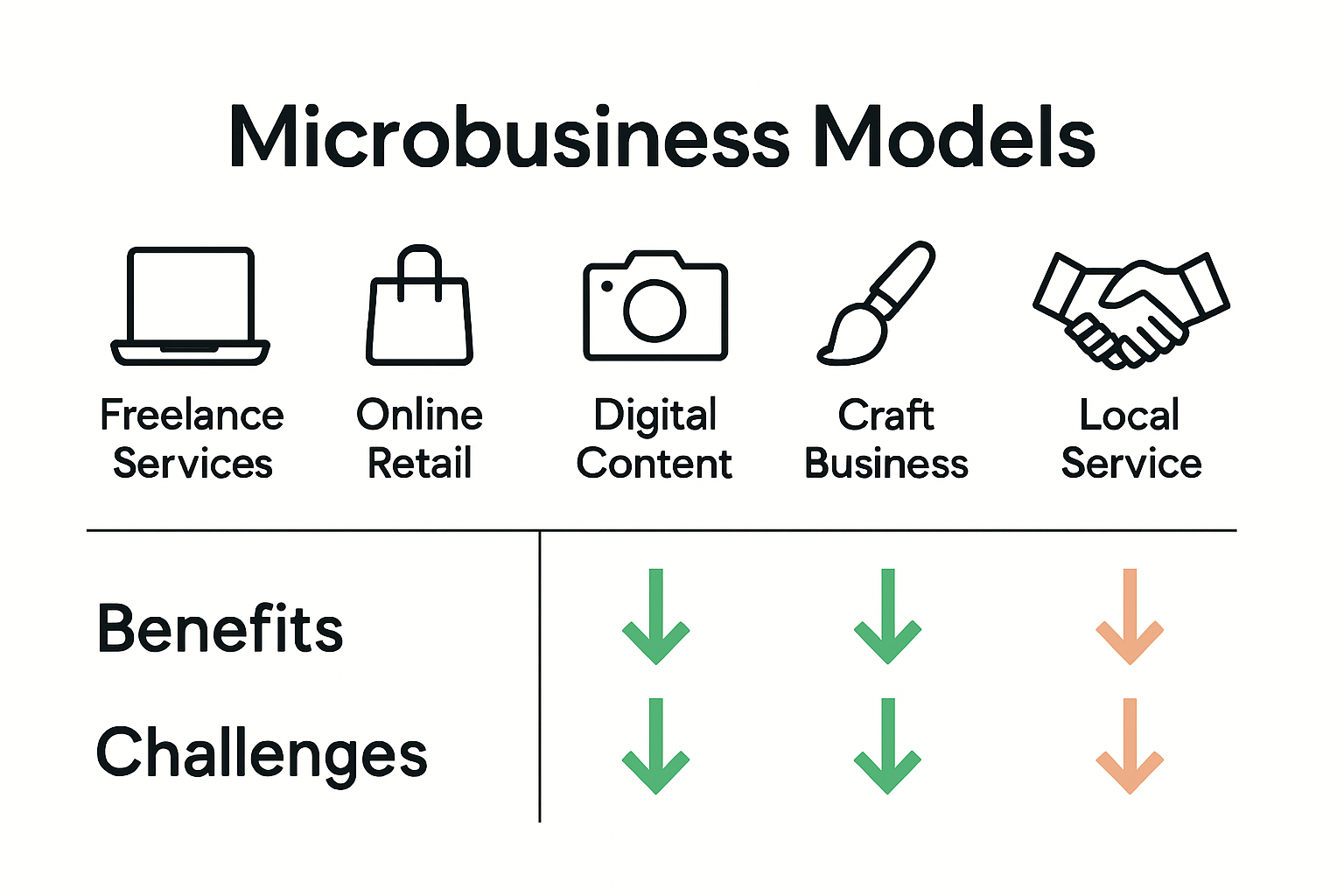 Microbusiness Models

Freelance Services

Online Retail

Digital Content

Craft Business

Local Service

Benefits

Challenges