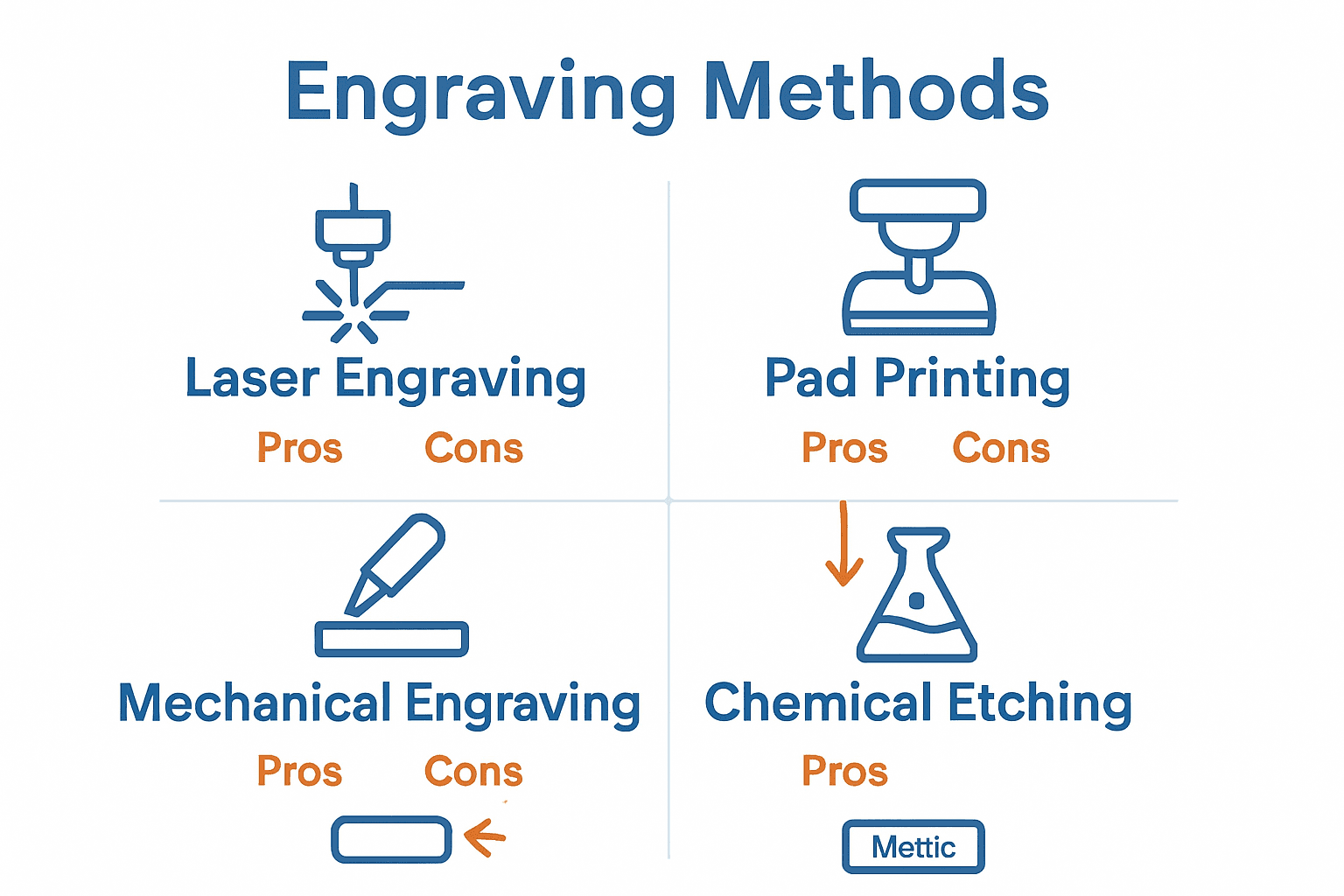 Engraving Methods

Laser Engraving

Pros Cons

Pad Printing

Pros Cons

Mechanical Engraving

Pros Cons

Chemical Etching

Pros

Mettic