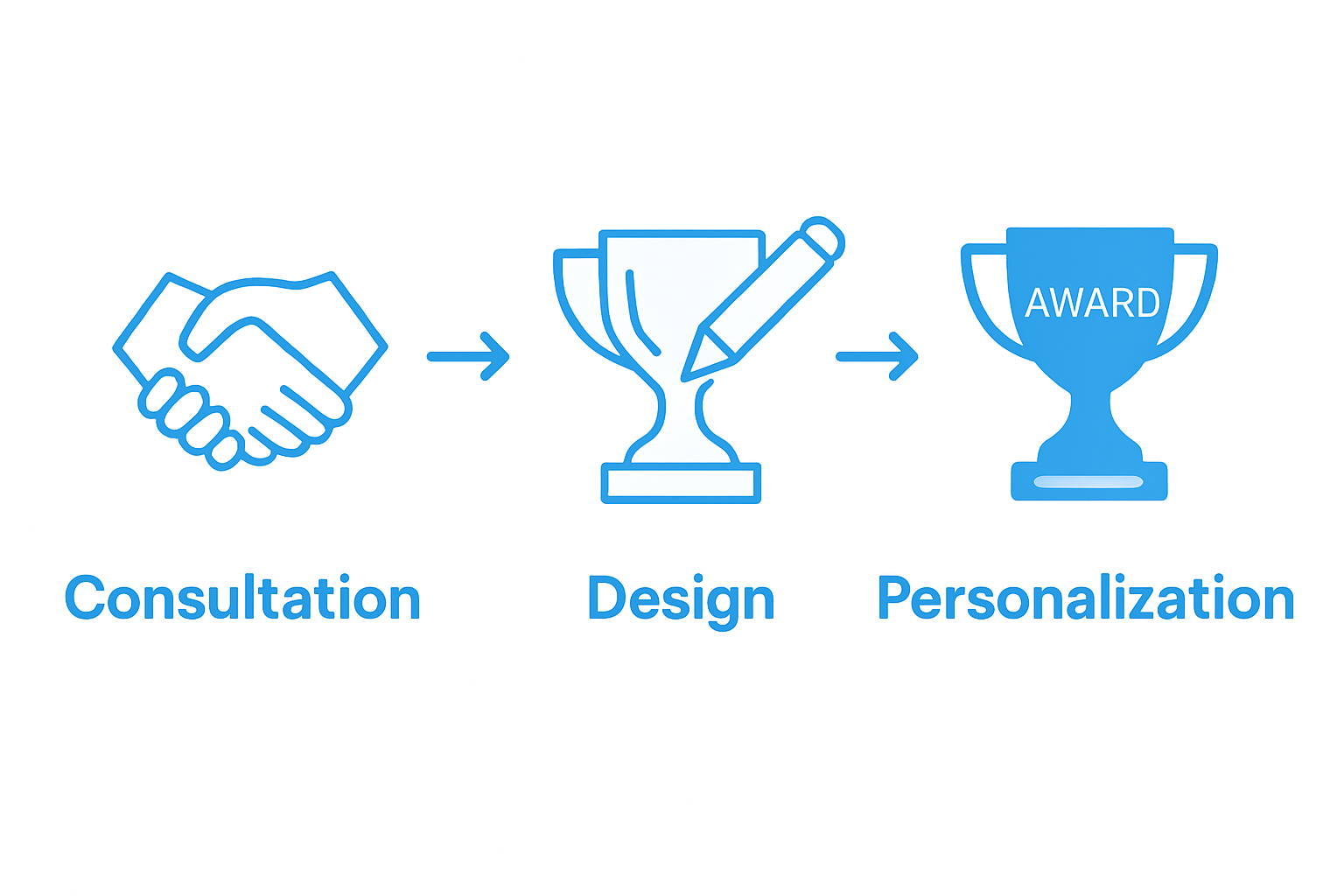 AWARD

Consultation

Design

Personalization