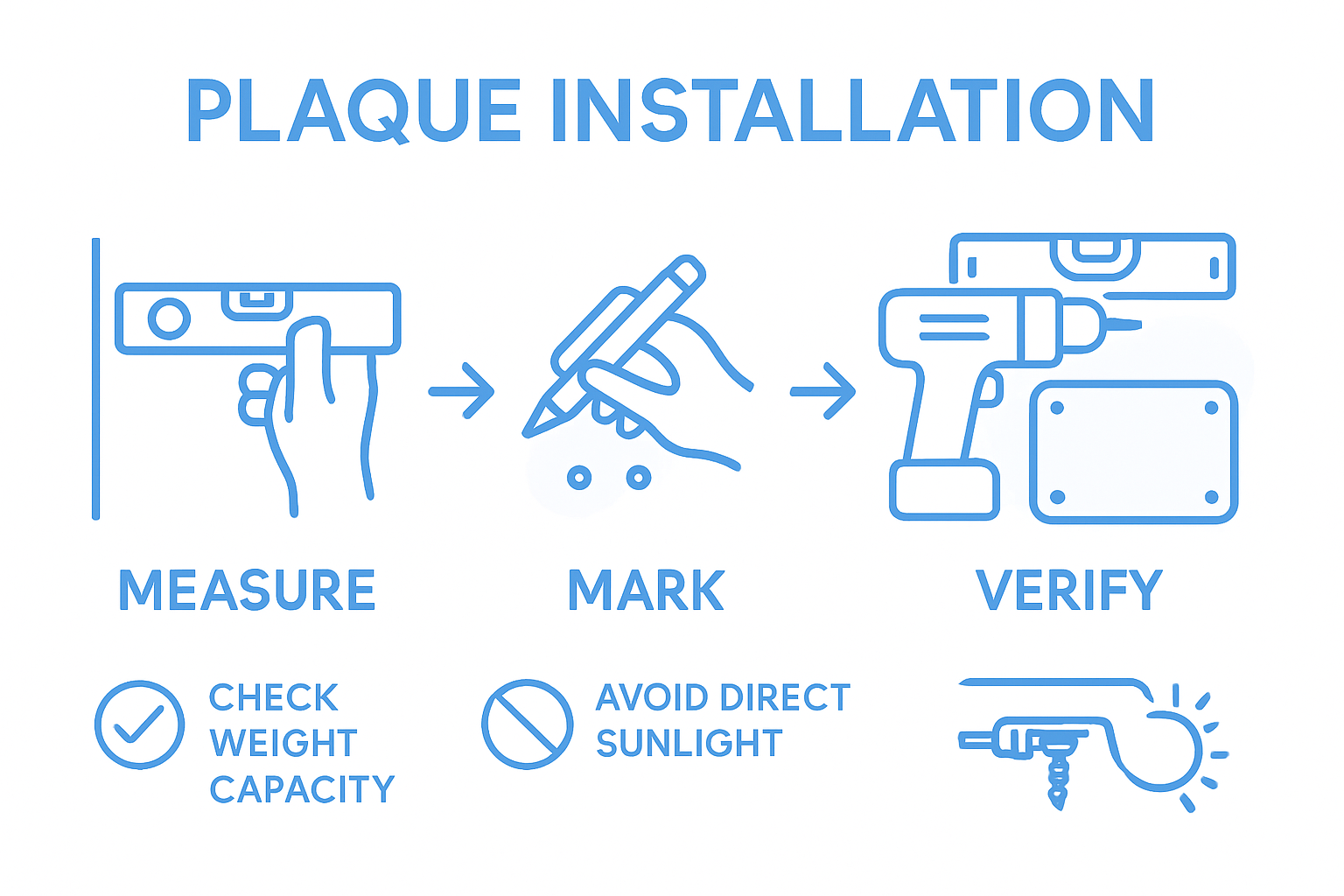 PLAQUE INSTALLATION

MEASURE

MARK

VERIFY

CHECK WEIGHT CAPACITY

AVOID DIRECT SUNLIGHT