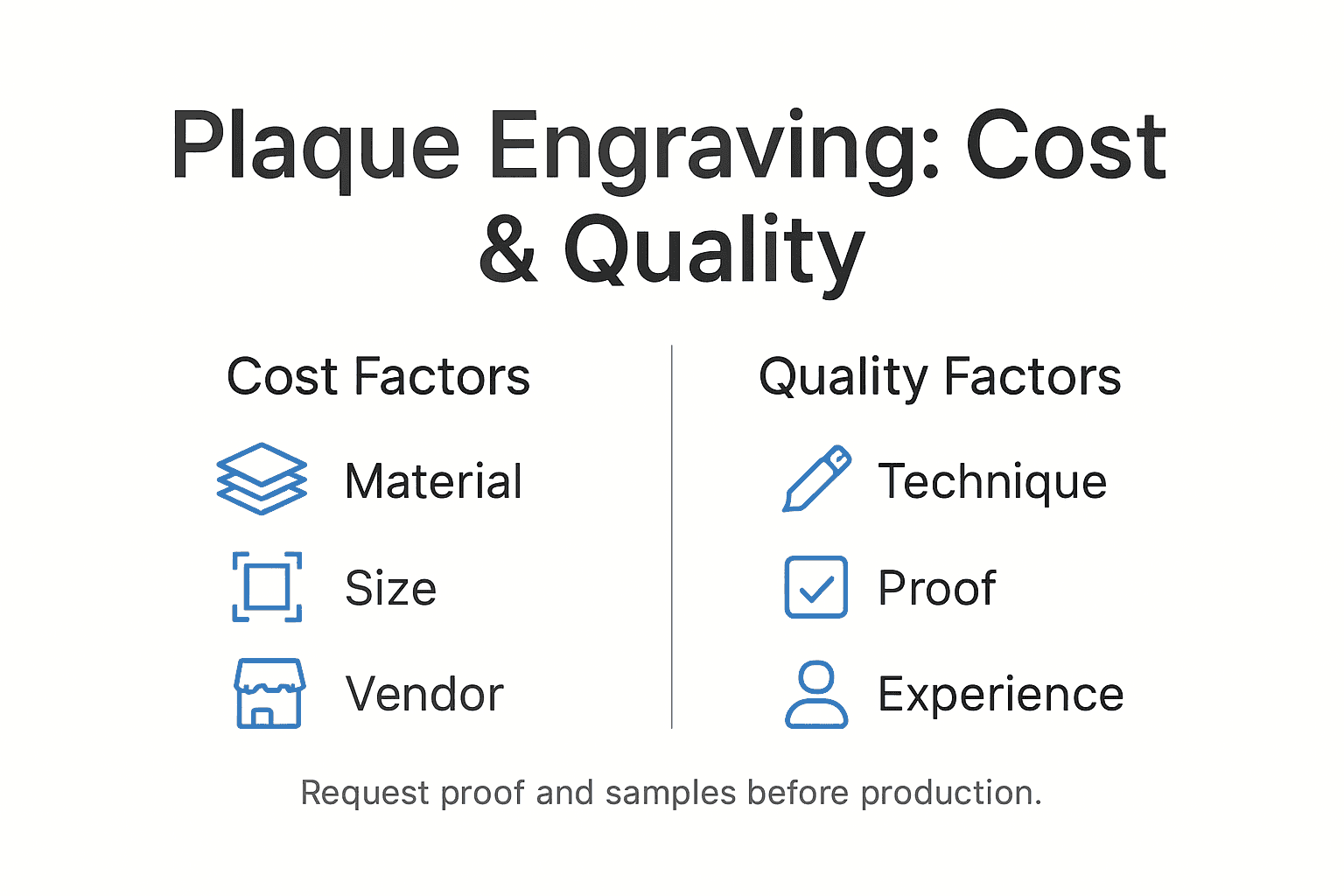 Plaque Engraving: Cost & Quality

Cost Factors

Material

Size

Vendor

Quality Factors

Technique

Proof

Experience

Request proof and samples before production.