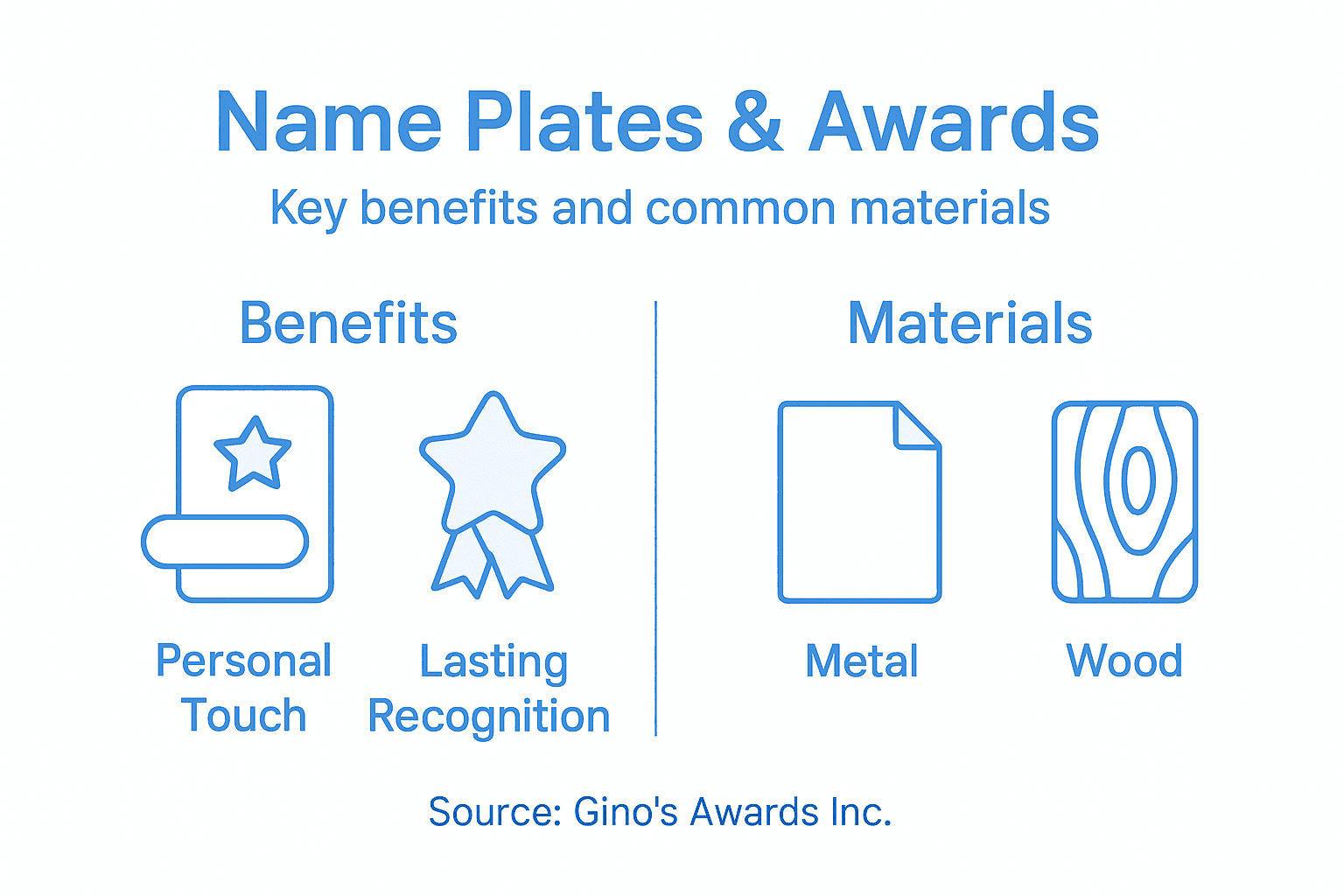 Name Plates & Awards

Key benefits and common materials

Benefits

Personal Touch

Lasting Recognition

Materials

Metal

Wood

Source: Gino's Awards Inc.