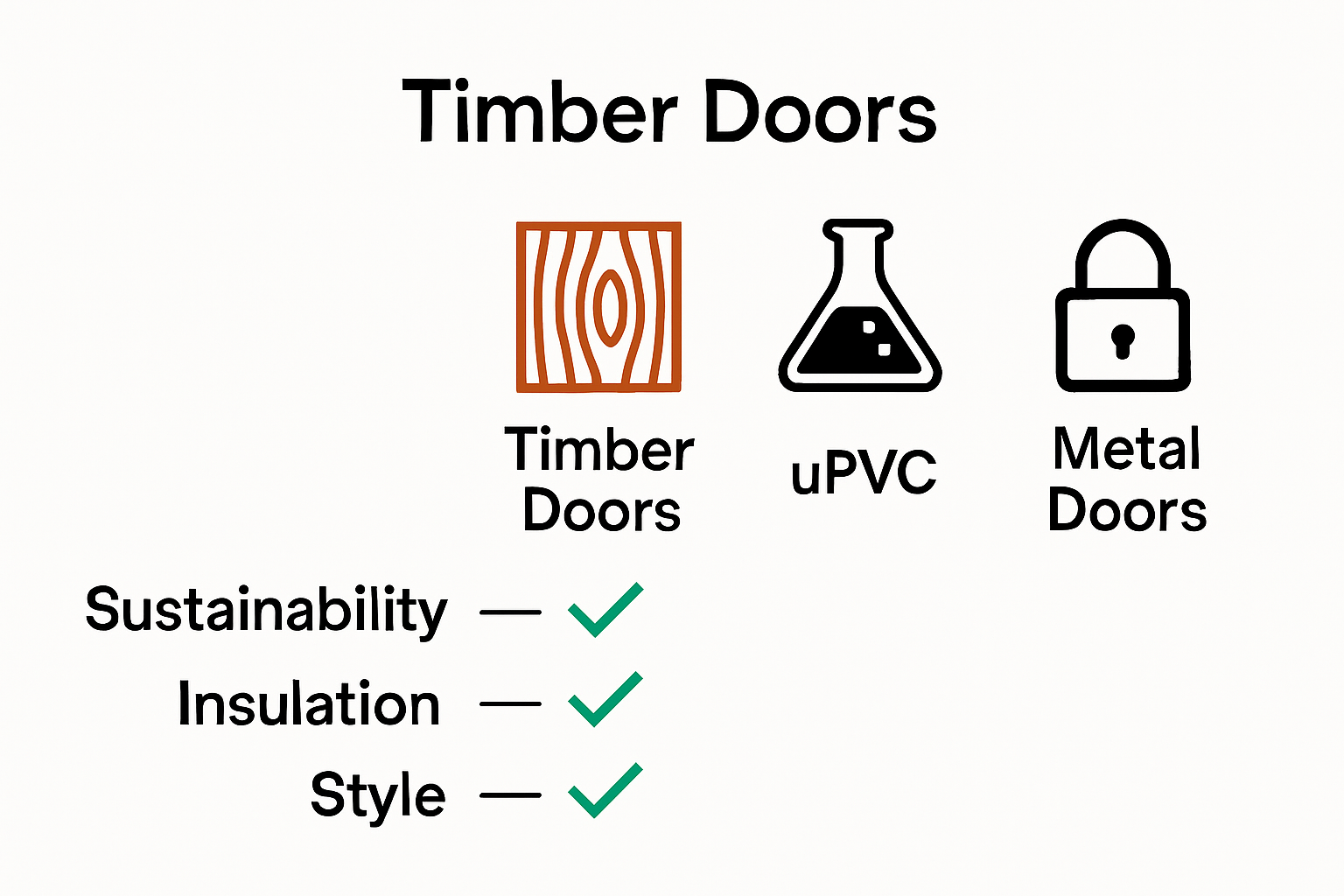 Timber Doors

Timber Doors

uPVC

Metal Doors

Sustainability — ✓

Insulation — ✓

Style — ✓