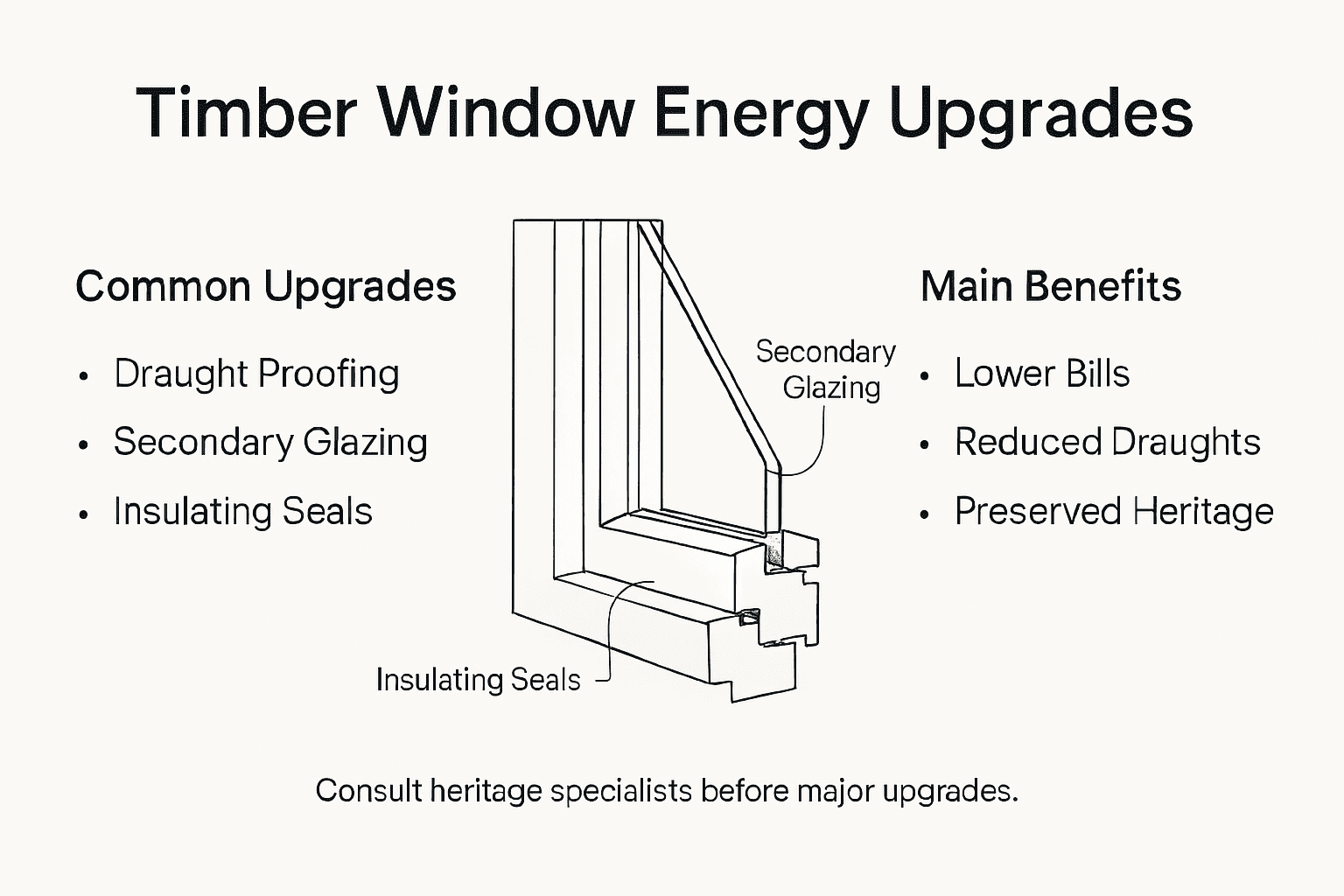 Timber Window Energy Upgrades

Common Upgrades

• Draught Proofing
• Secondary Glazing
• Insulating Seals

Secondary Glazing

Insulating Seals

Main Benefits

• Lower Bills
• Reduced Draughts
• Preserved Heritage

Consult heritage specialists before major upgrades.