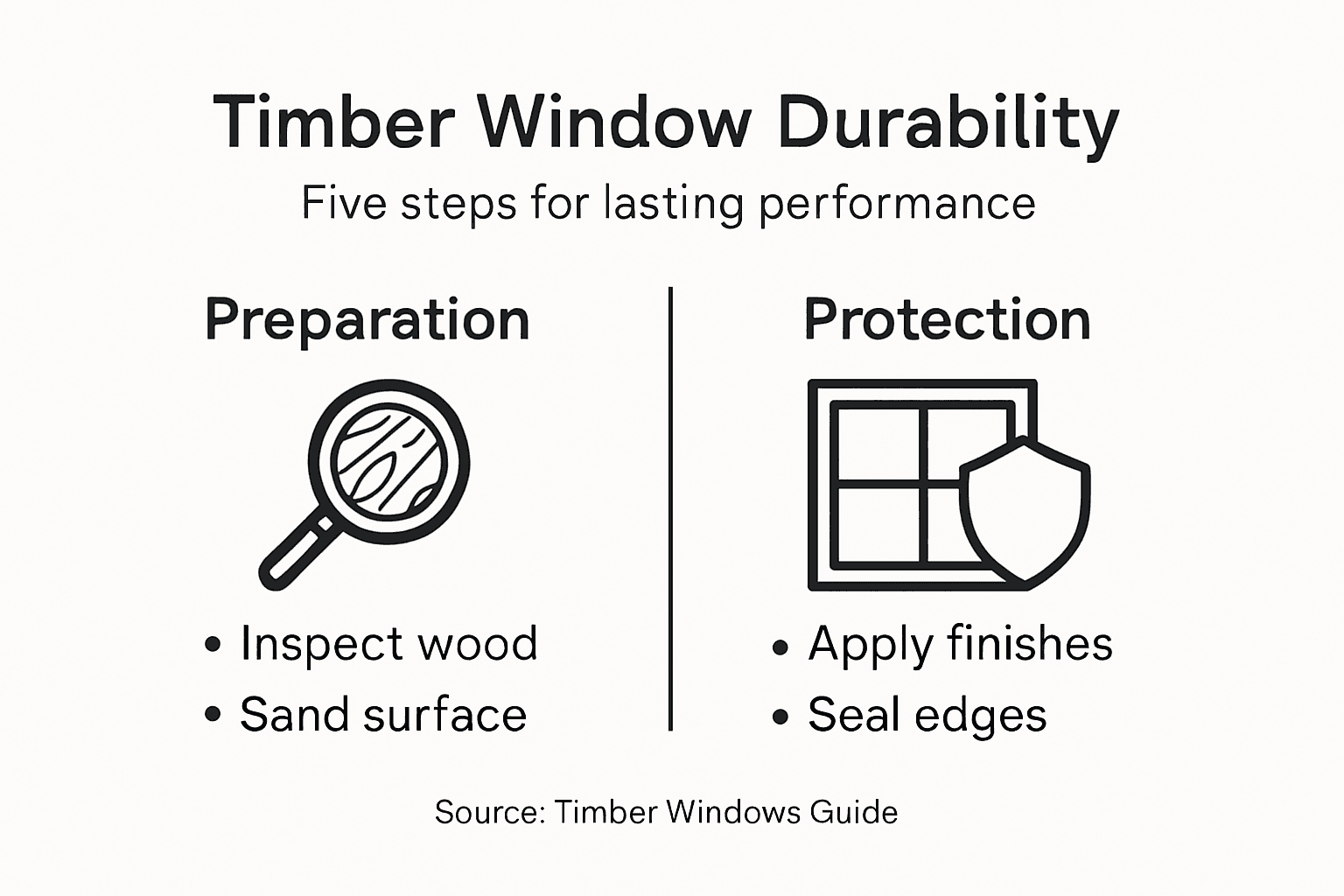 Timber Window Durability

Five steps for lasting performance

Preparation

• Inspect wood
• Sand surface

Protection

• Apply finishes
• Seal edges

Source: Timber Windows Guide