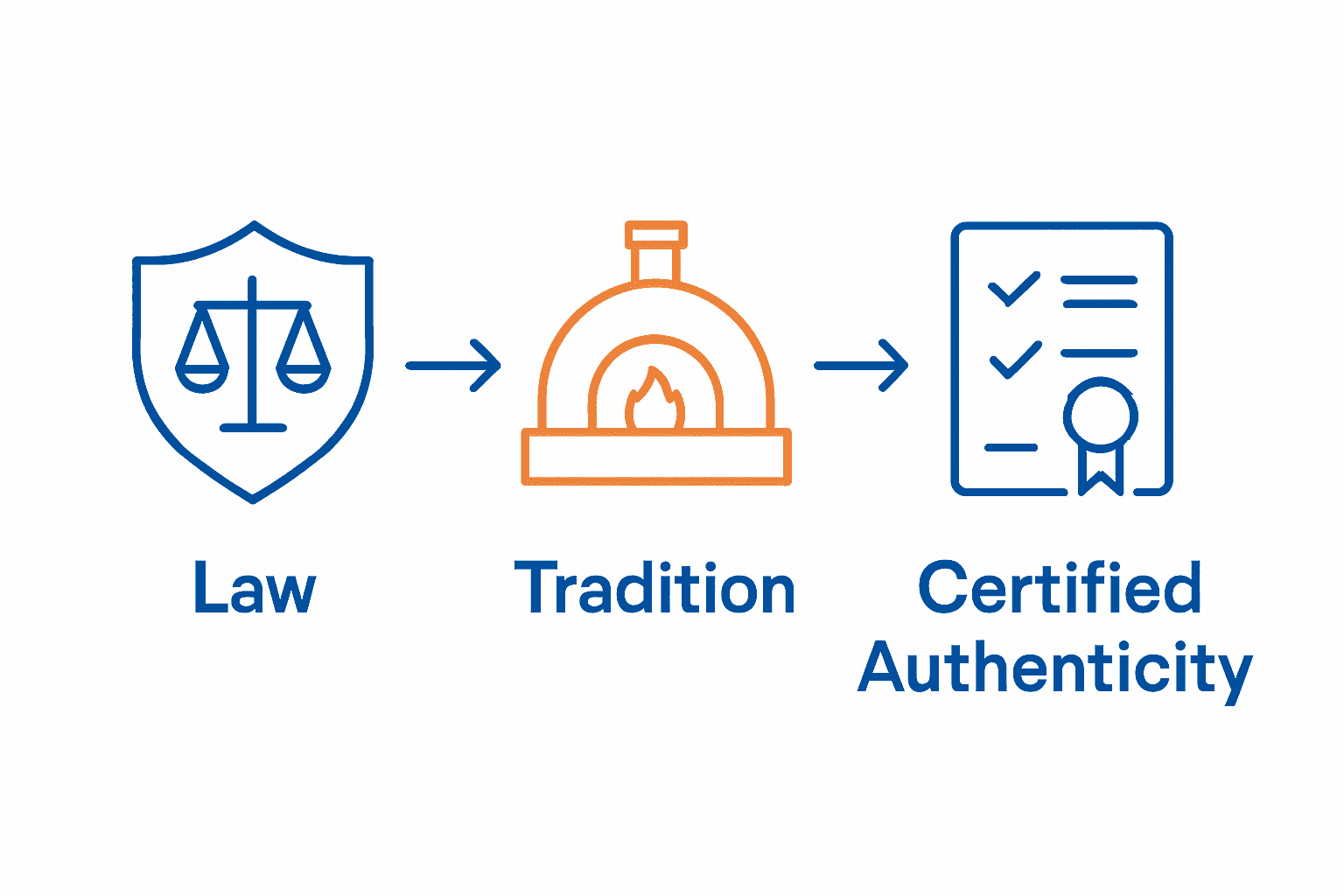 Law

Tradition

Certified Authenticity