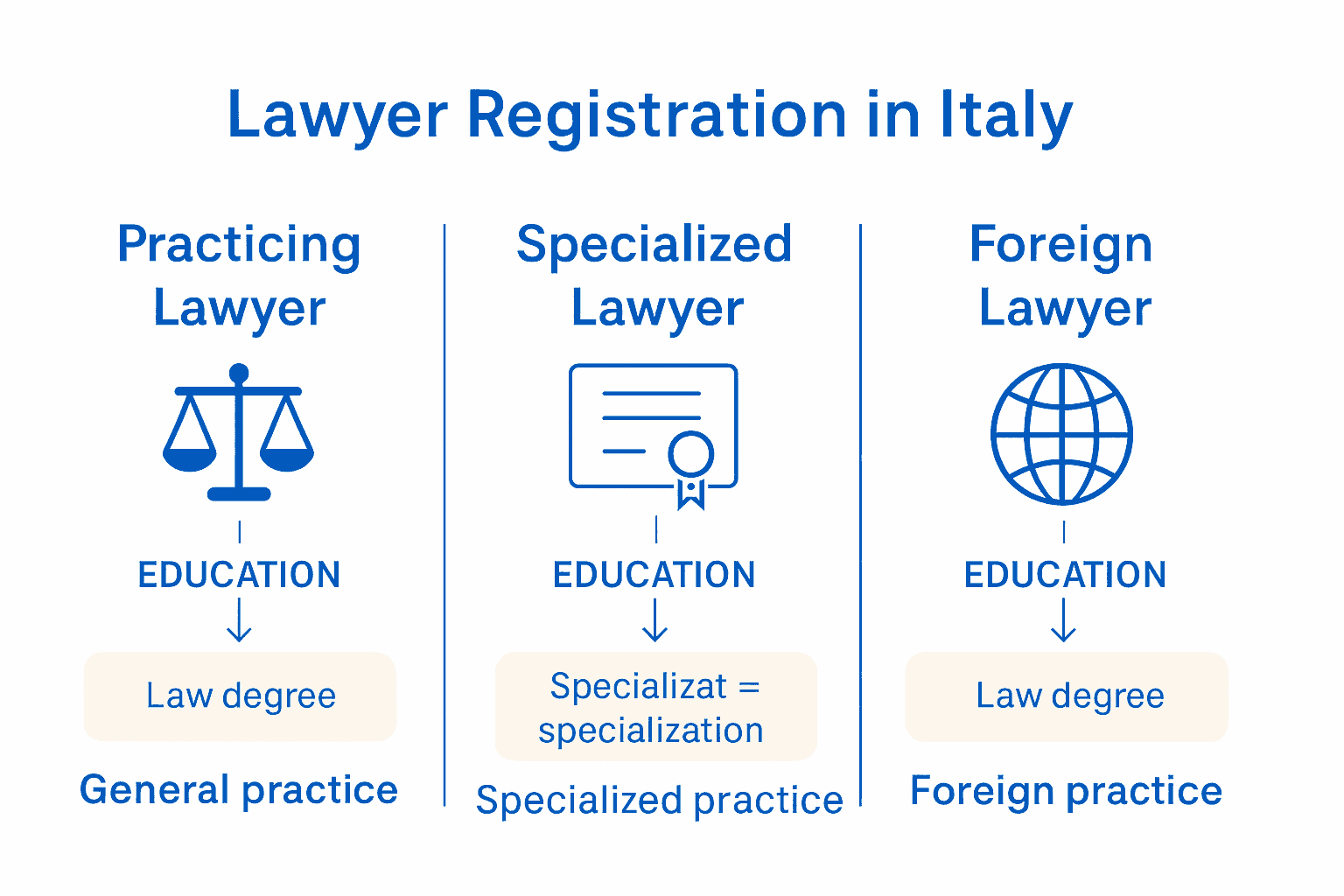 Lawyer Registration in Italy

Practicing Lawyer

EDUCATION

Law degree

General practice

Specialized Lawyer

EDUCATION

Specializat = specialization

Specialized practice

Foreign Lawyer

EDUCATION

Law degree

Foreign practice