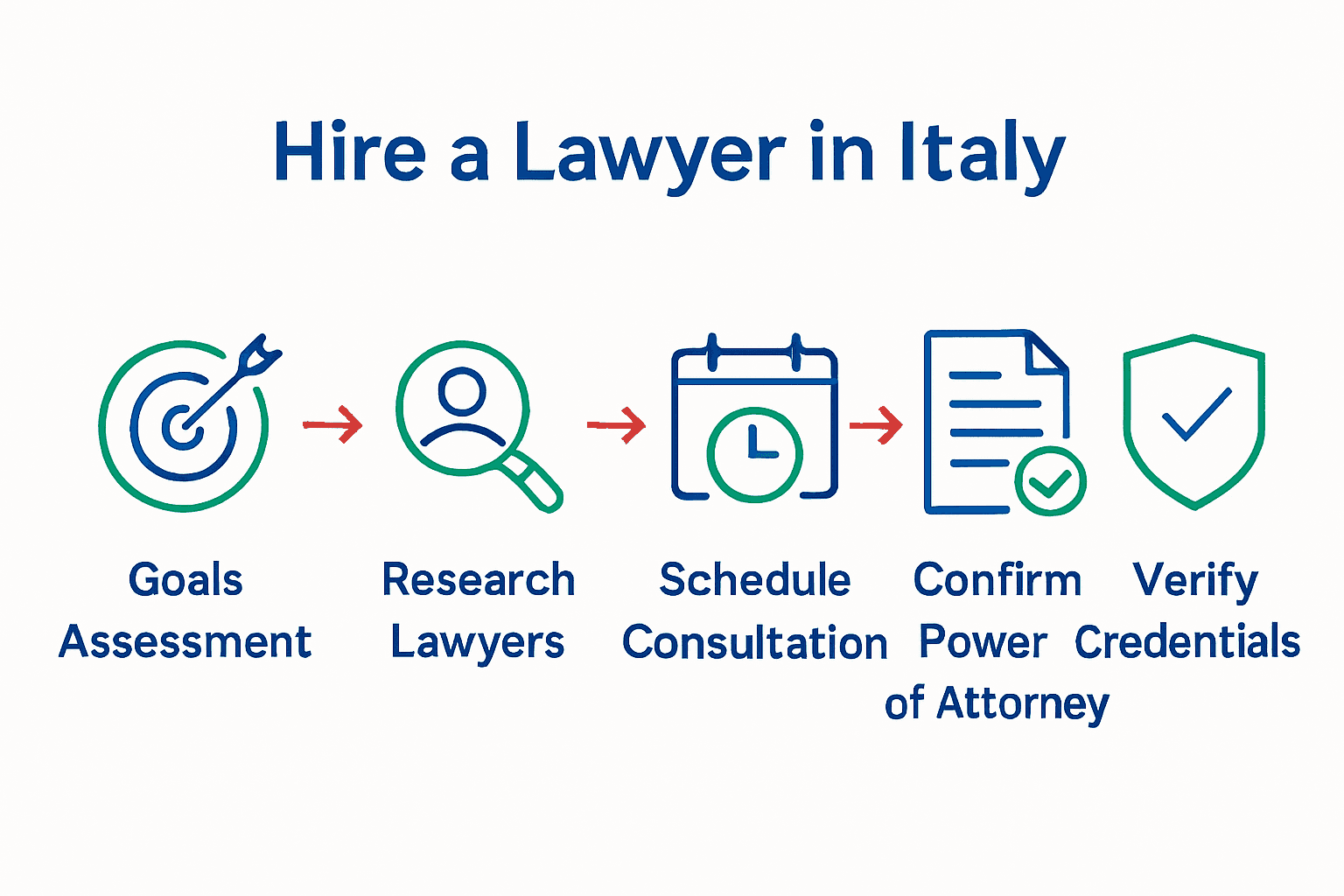 Hire a Lawyer in Italy

Goals Assessment

Research Lawyers

Schedule Consultation

Confirm Power of Attorney

Verify Credentials