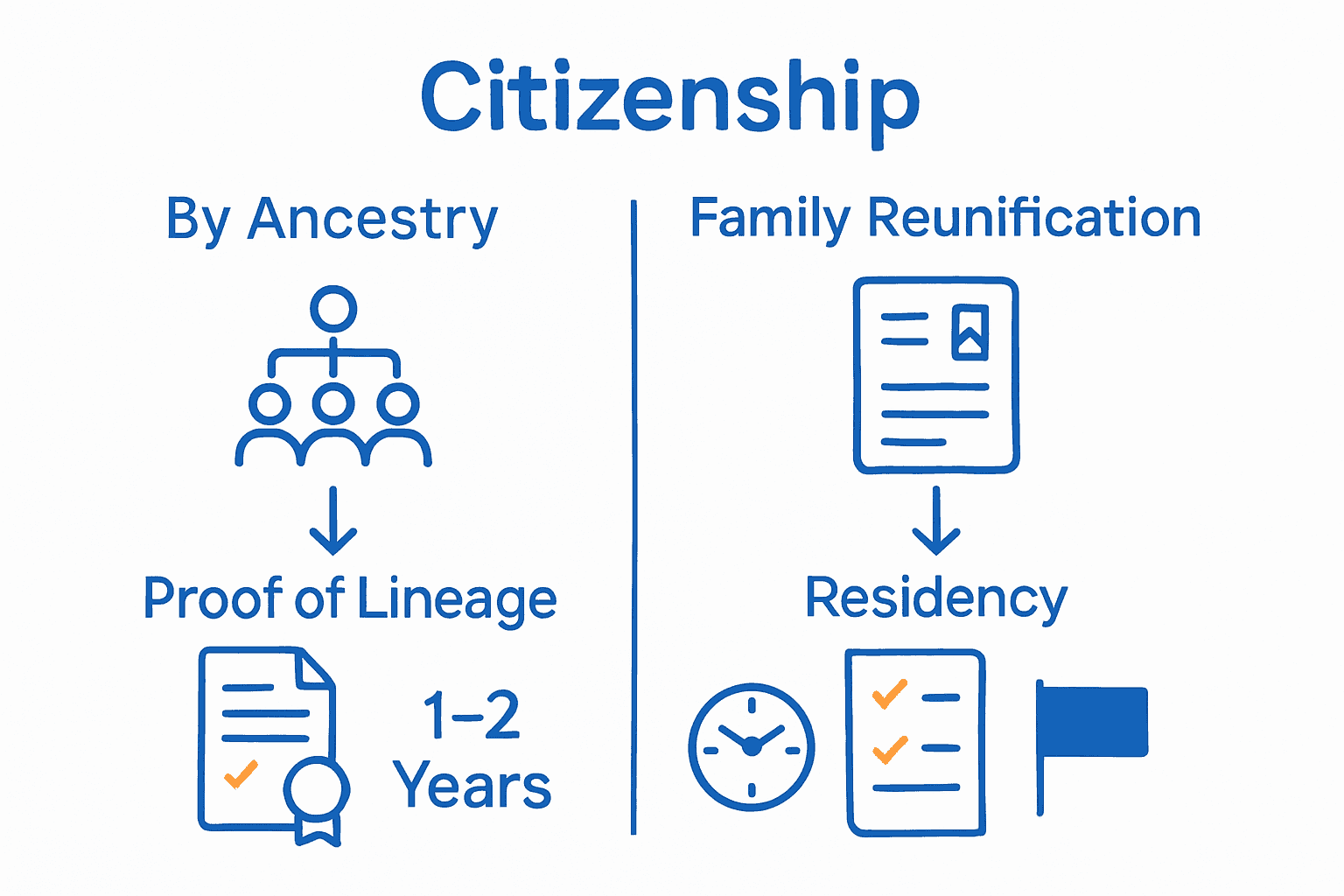 Citizenship

By Ancestry

Proof of Lineage

1–2 Years

Family Reunification

Residency