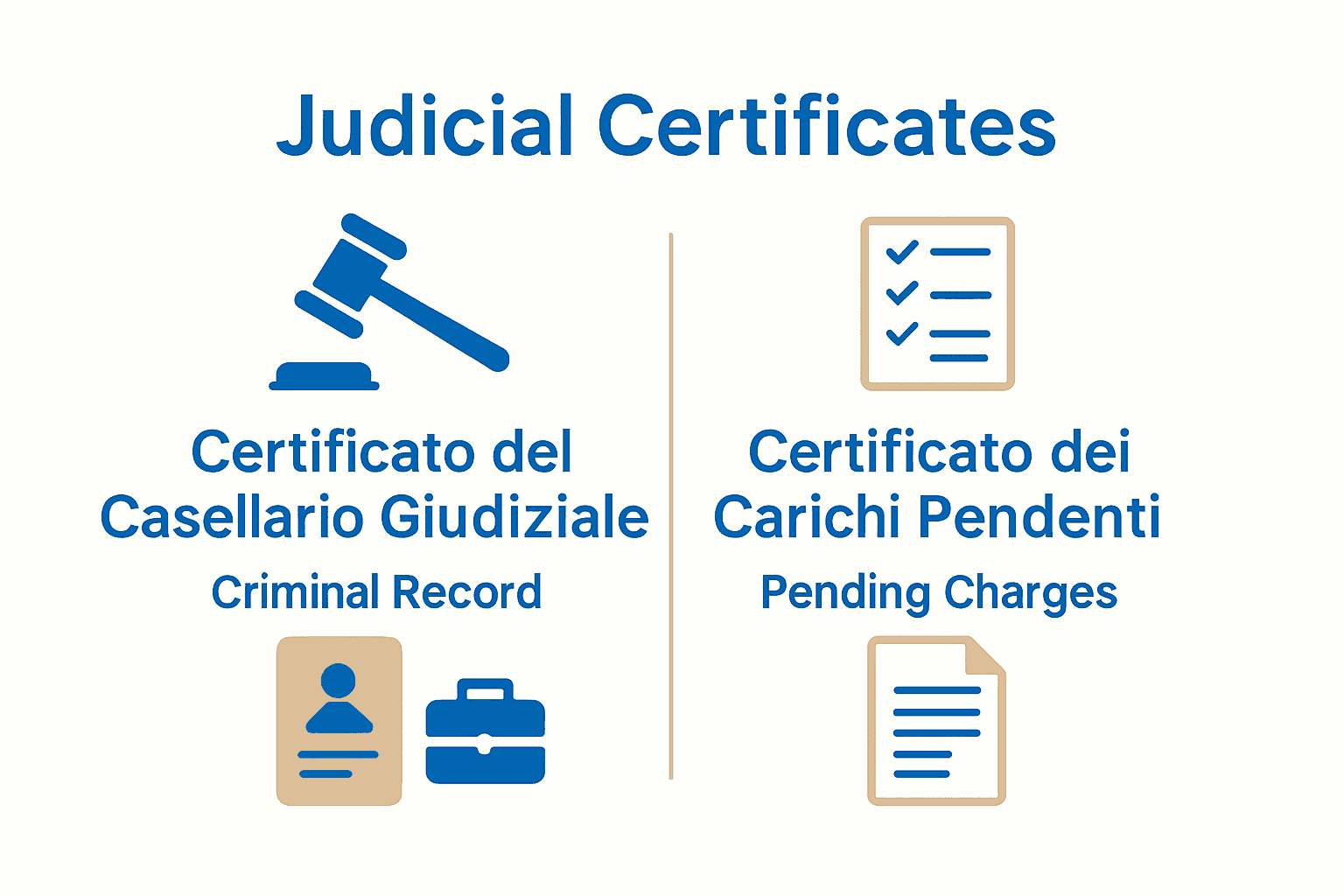 Judicial Certificates

Certificato del Casellario Giudiziale

Criminal Record

Certificato dei Carichi Pendenti

Pending Charges