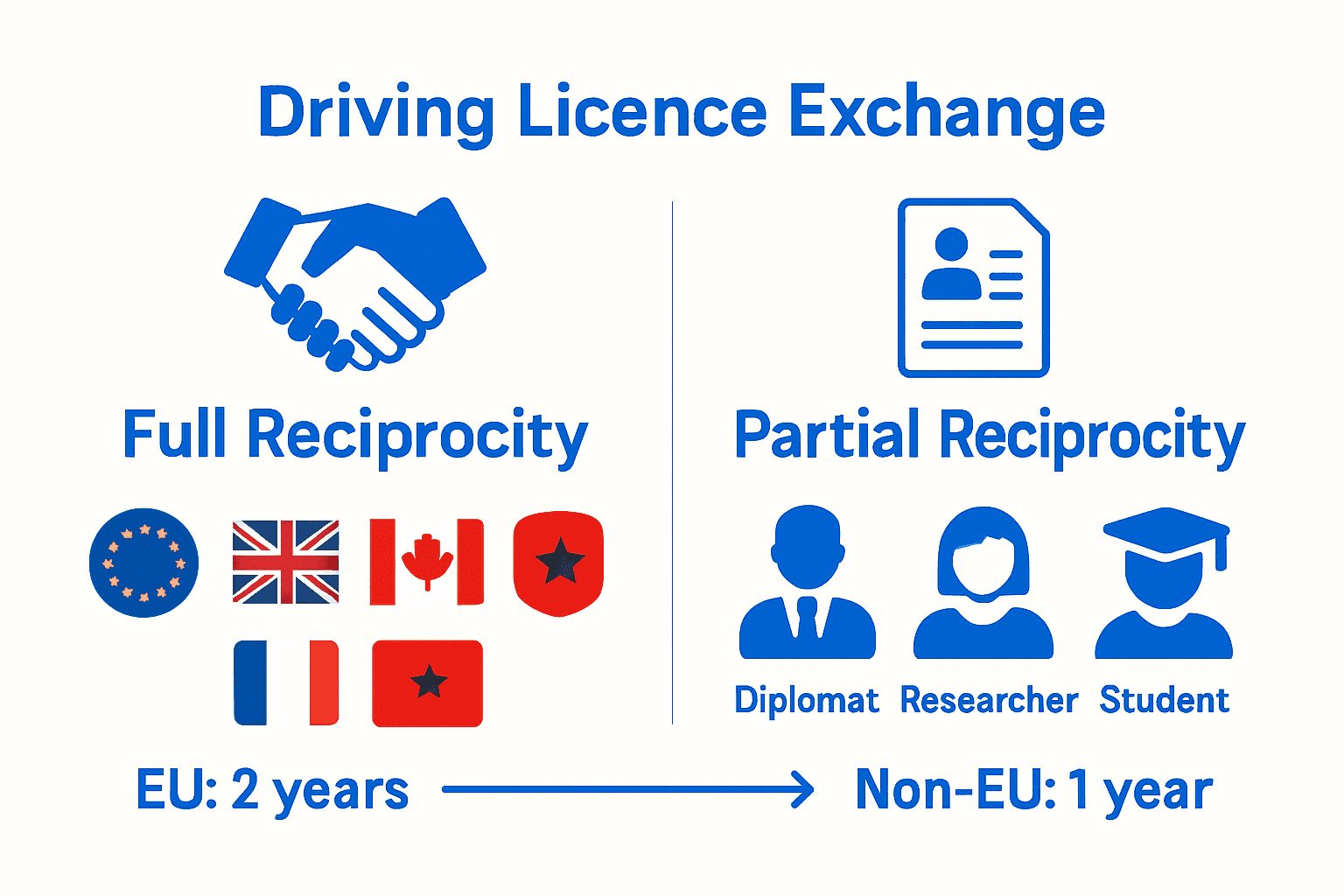 Driving Licence Exchange

Full Reciprocity

Partial Reciprocity

Diplomat Researcher Student

EU: 2 years

Non-EU: 1 year