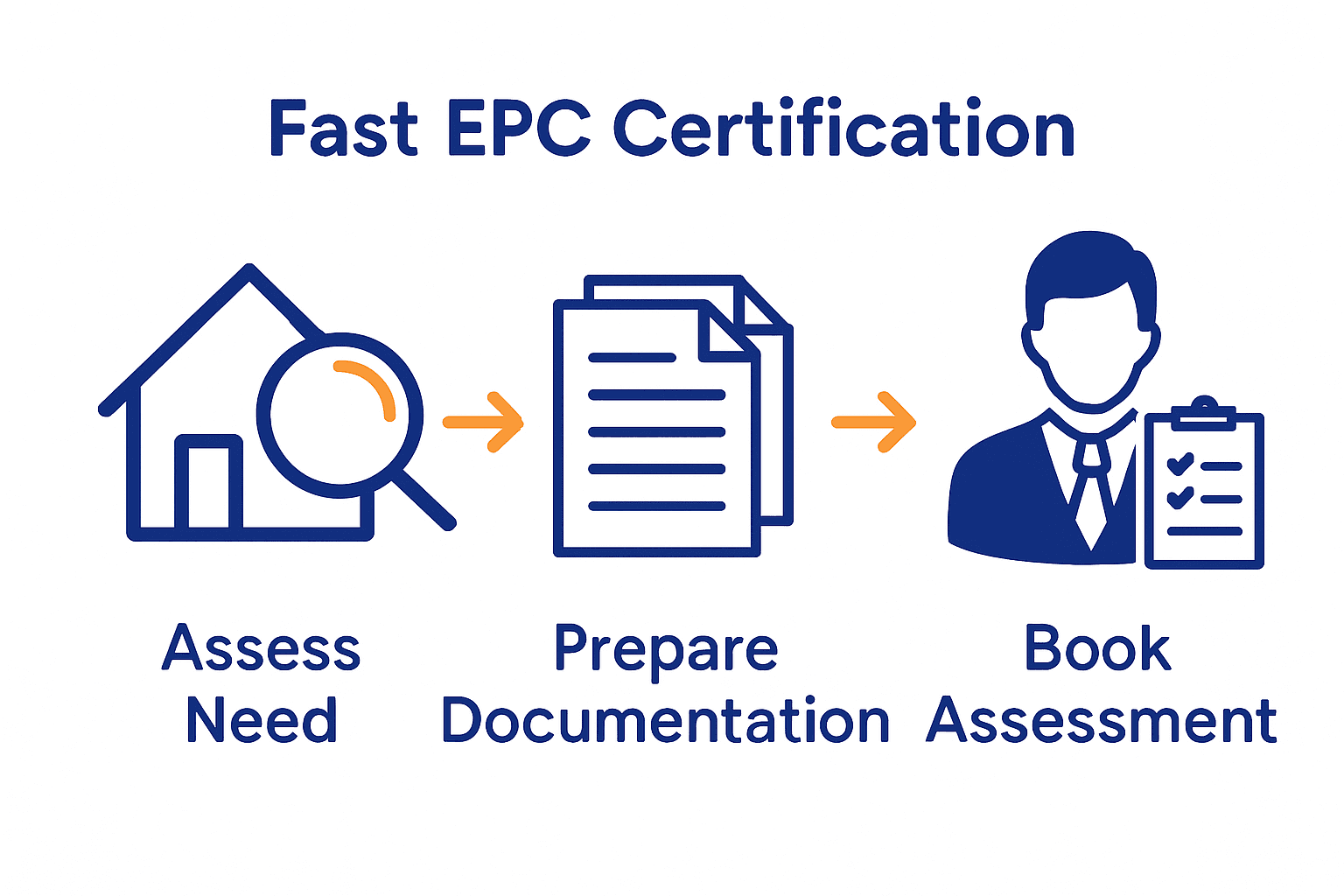 Fast EPC Certification

Assess Need

Prepare Documentation

Book Assessment