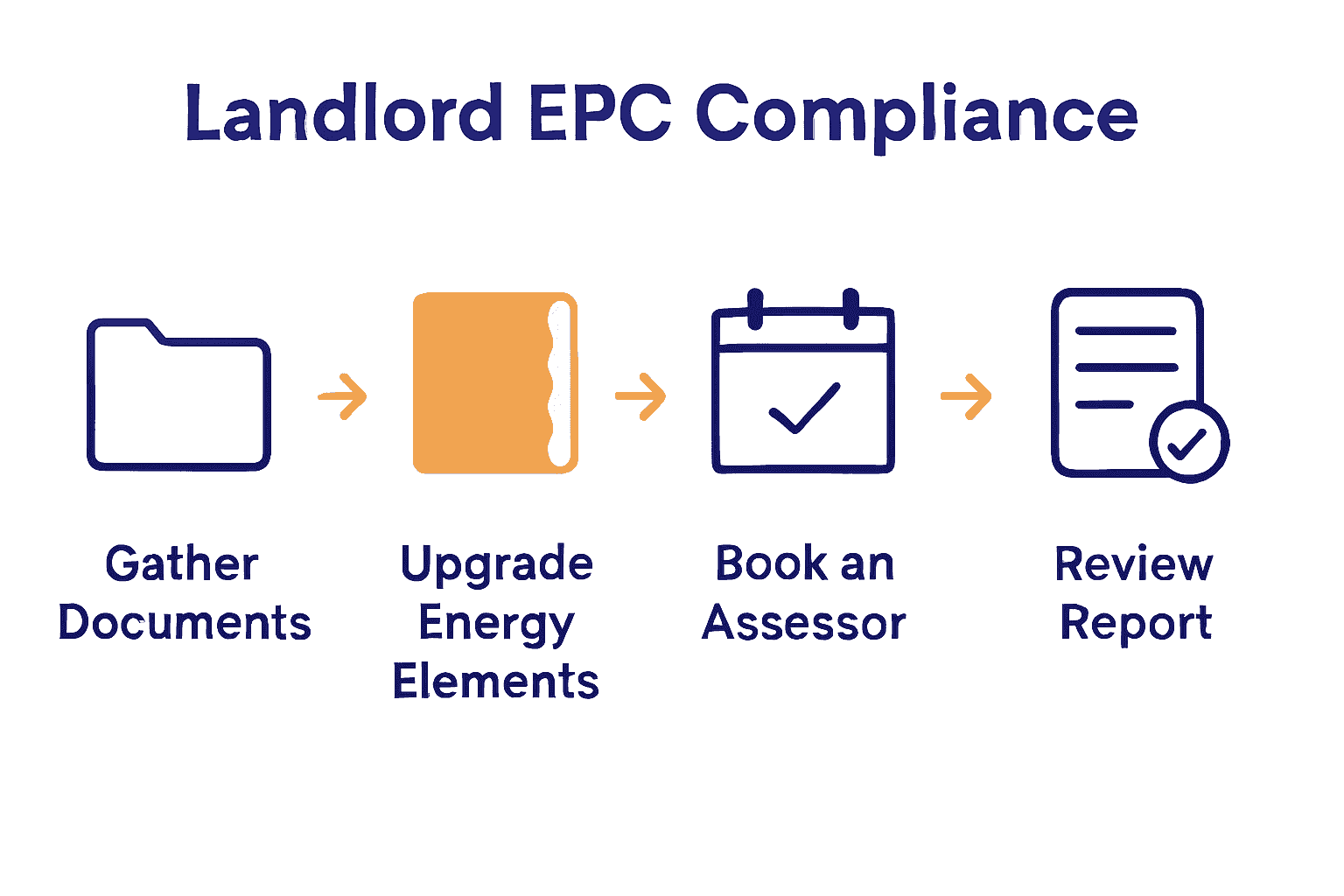 Landlord EPC Compliance

Gather Documents

Upgrade Energy Elements

Book an Assessor

Review Report