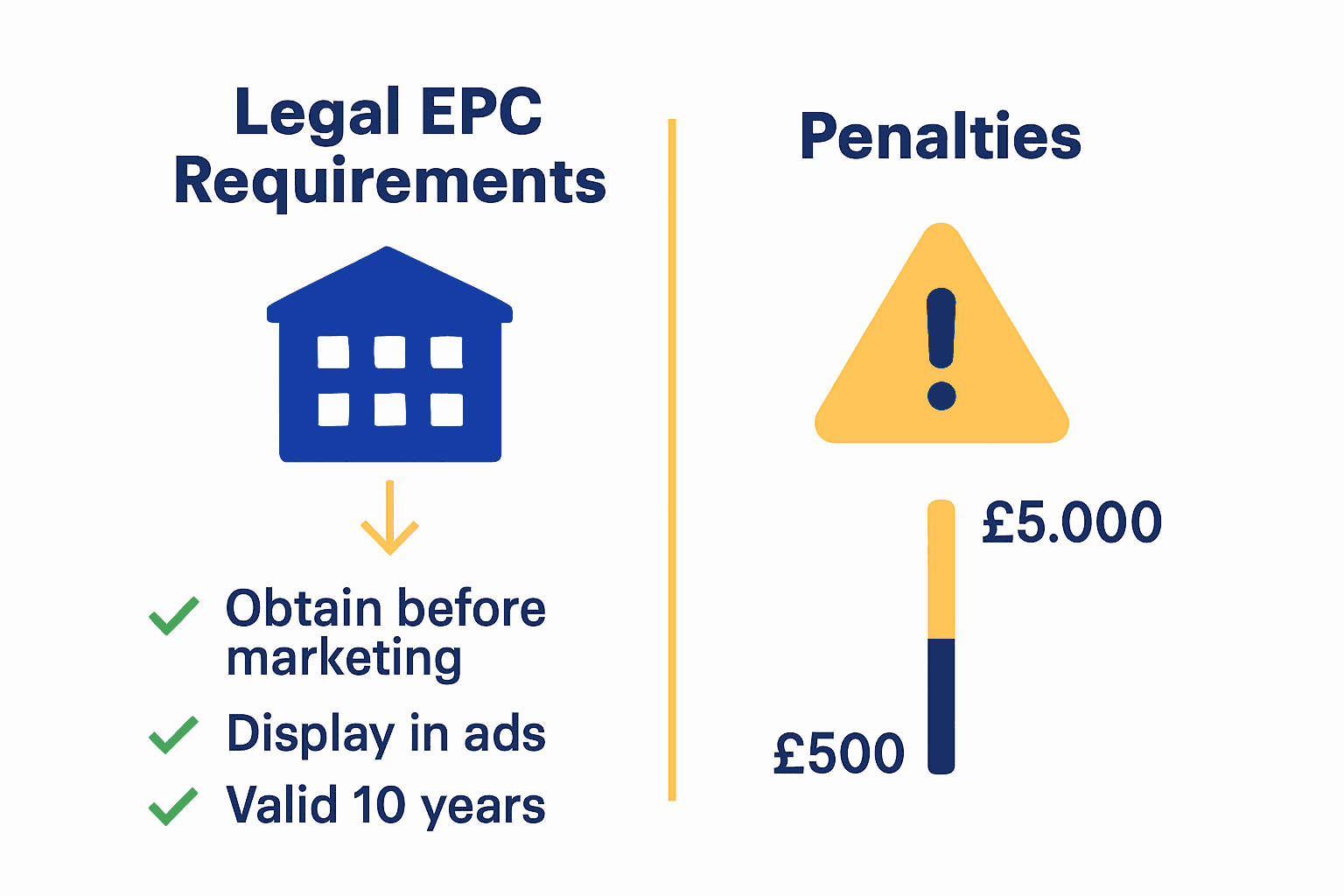 Legal EPC Requirements

Obtain before marketing

Display in ads

Valid 10 years

Penalties

£5.000

£500