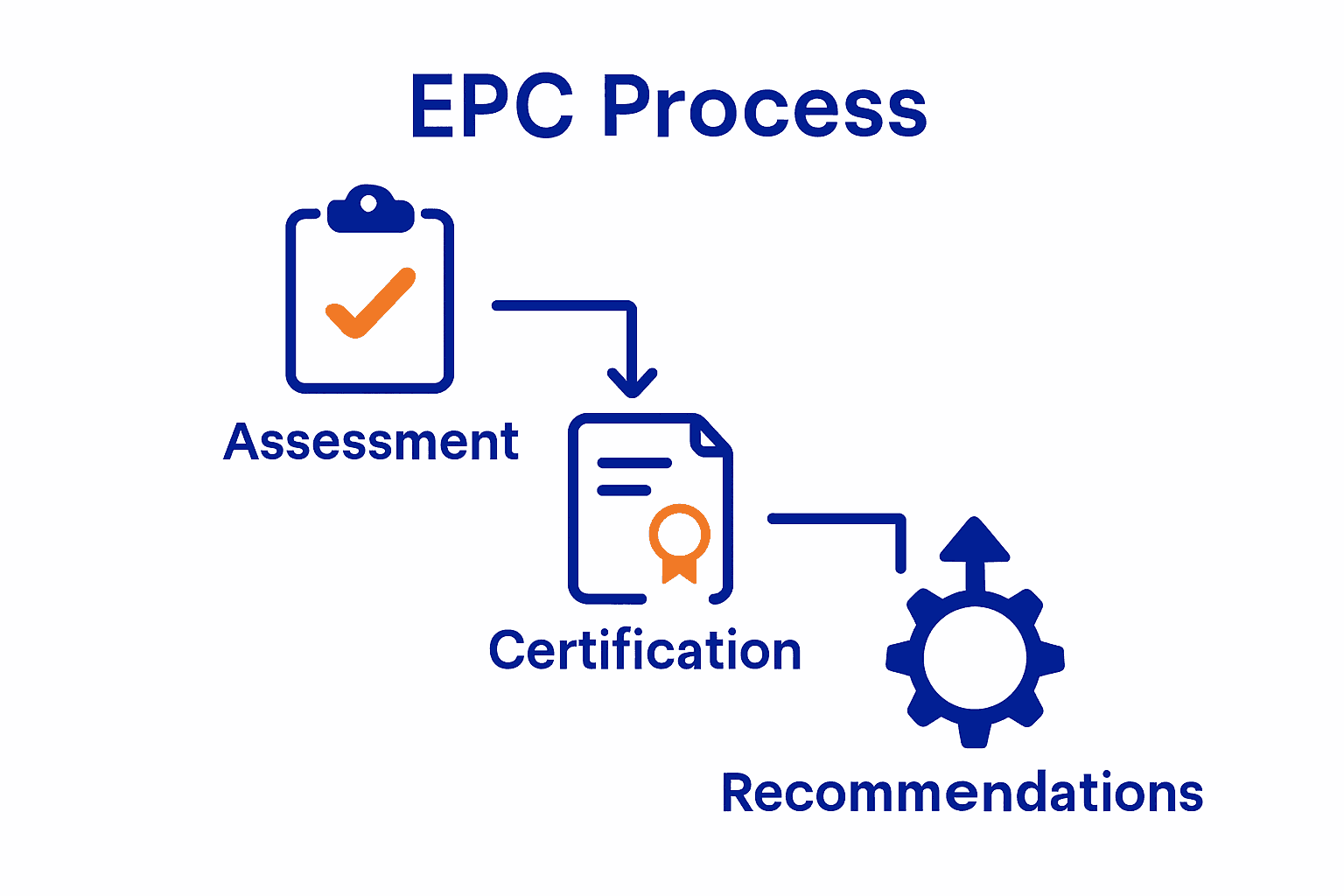 EPC Process

Assessment

Certification

Recommendations