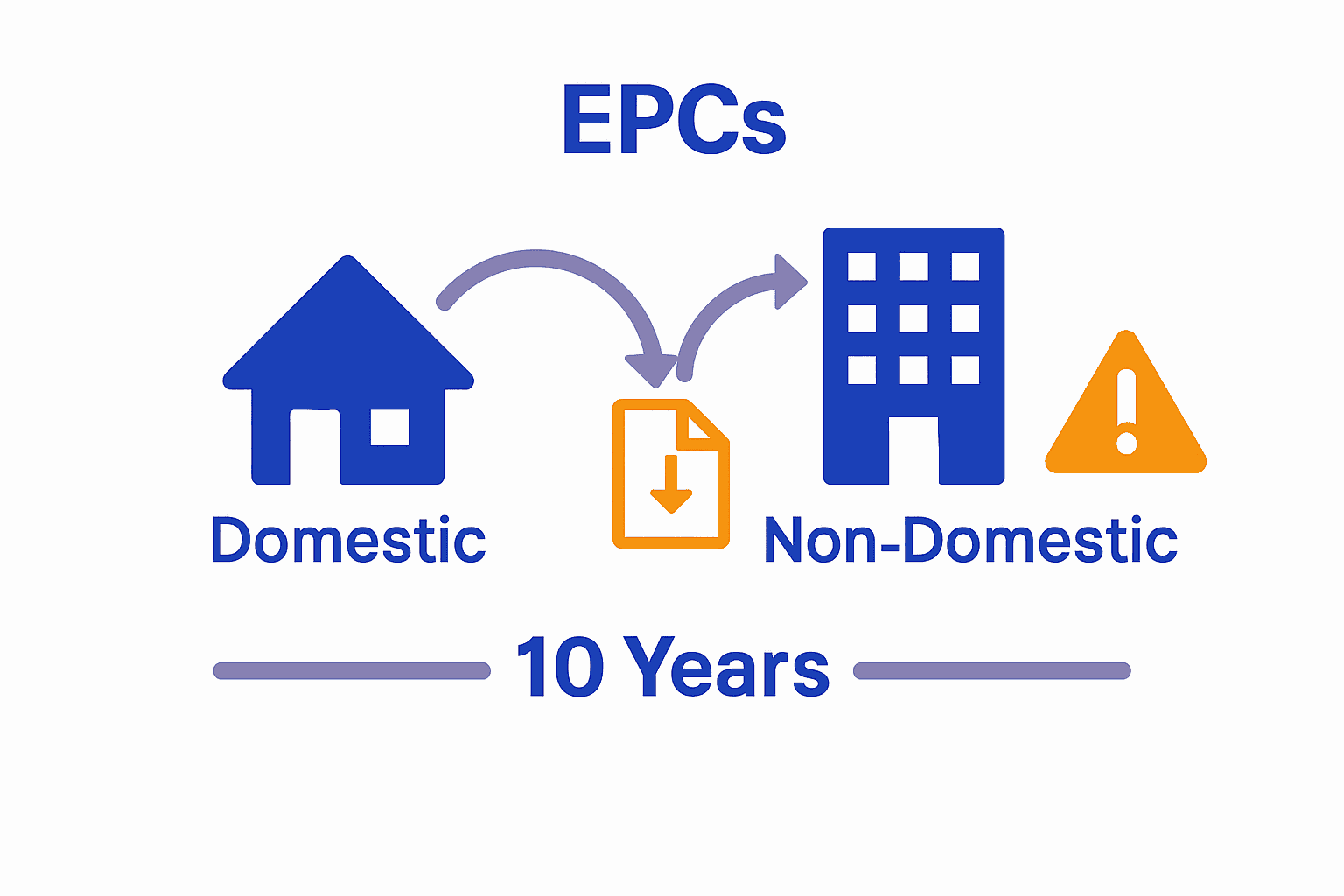 EPCs

Domestic

Non-Domestic

10 Years