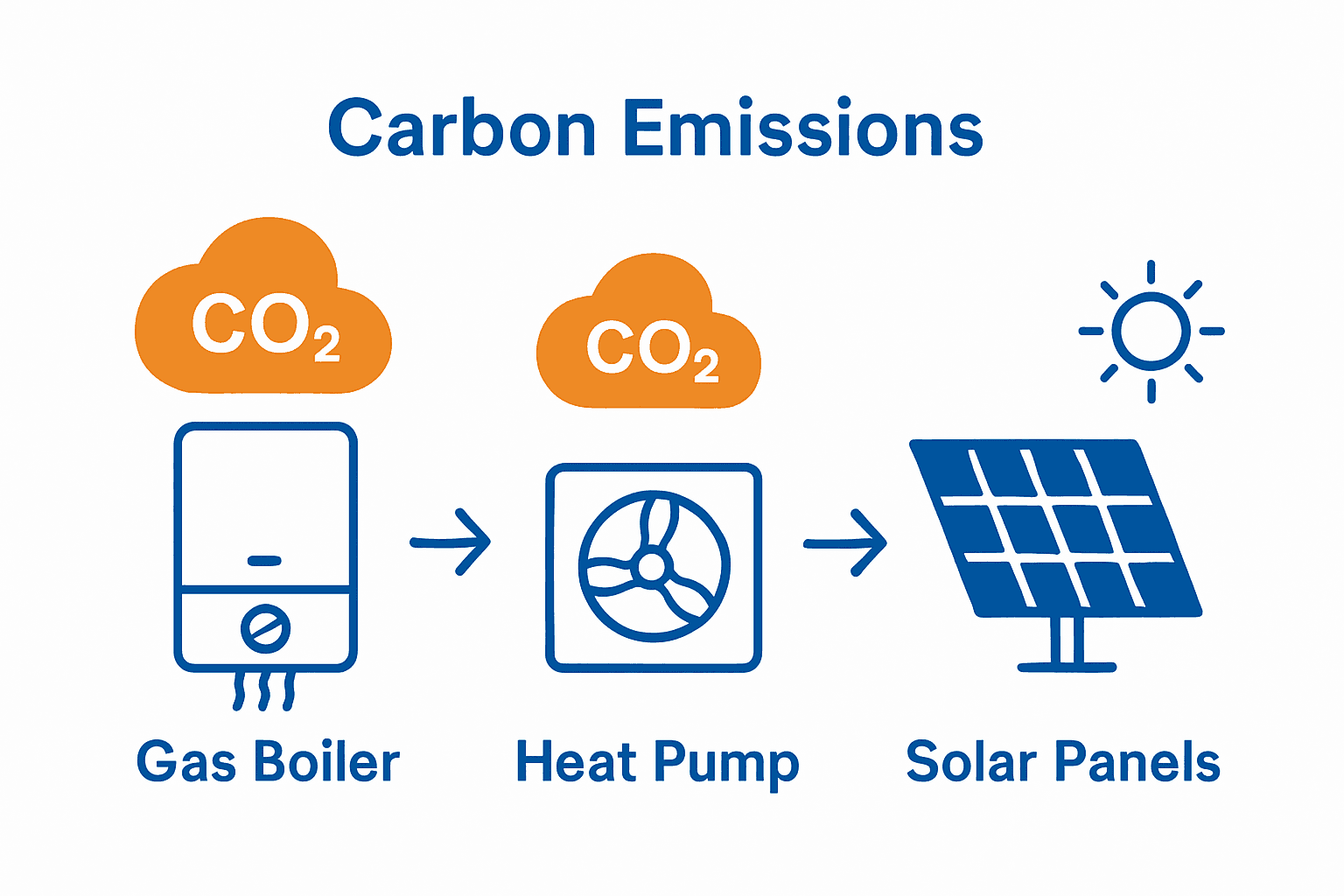 Carbon Emissions

$CO_2$

$CO_2$

Gas Boiler

Heat Pump

Solar Panels