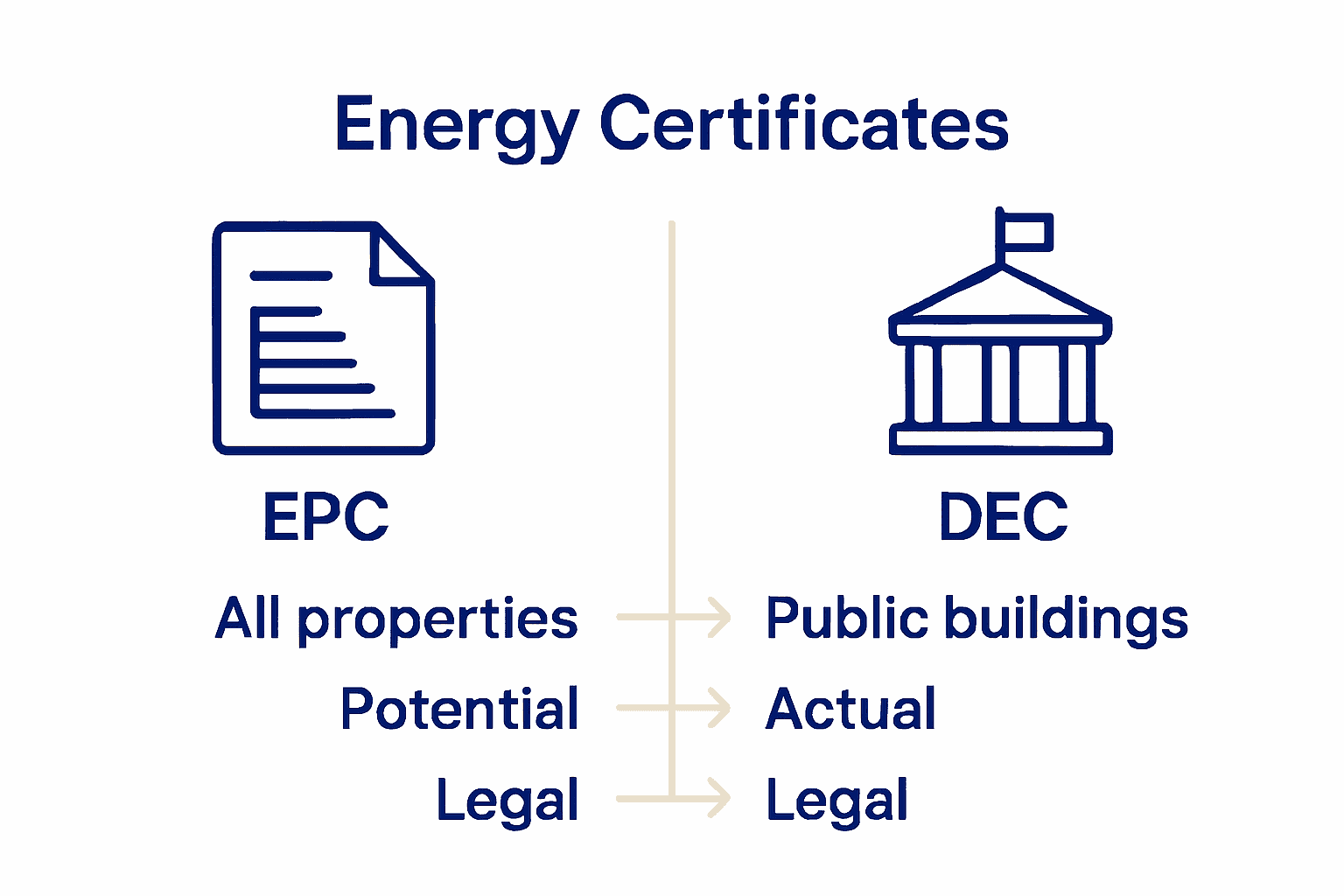 Energy Certificates

EPC

All properties
Potential
Legal

DEC

Public buildings
Actual
Legal