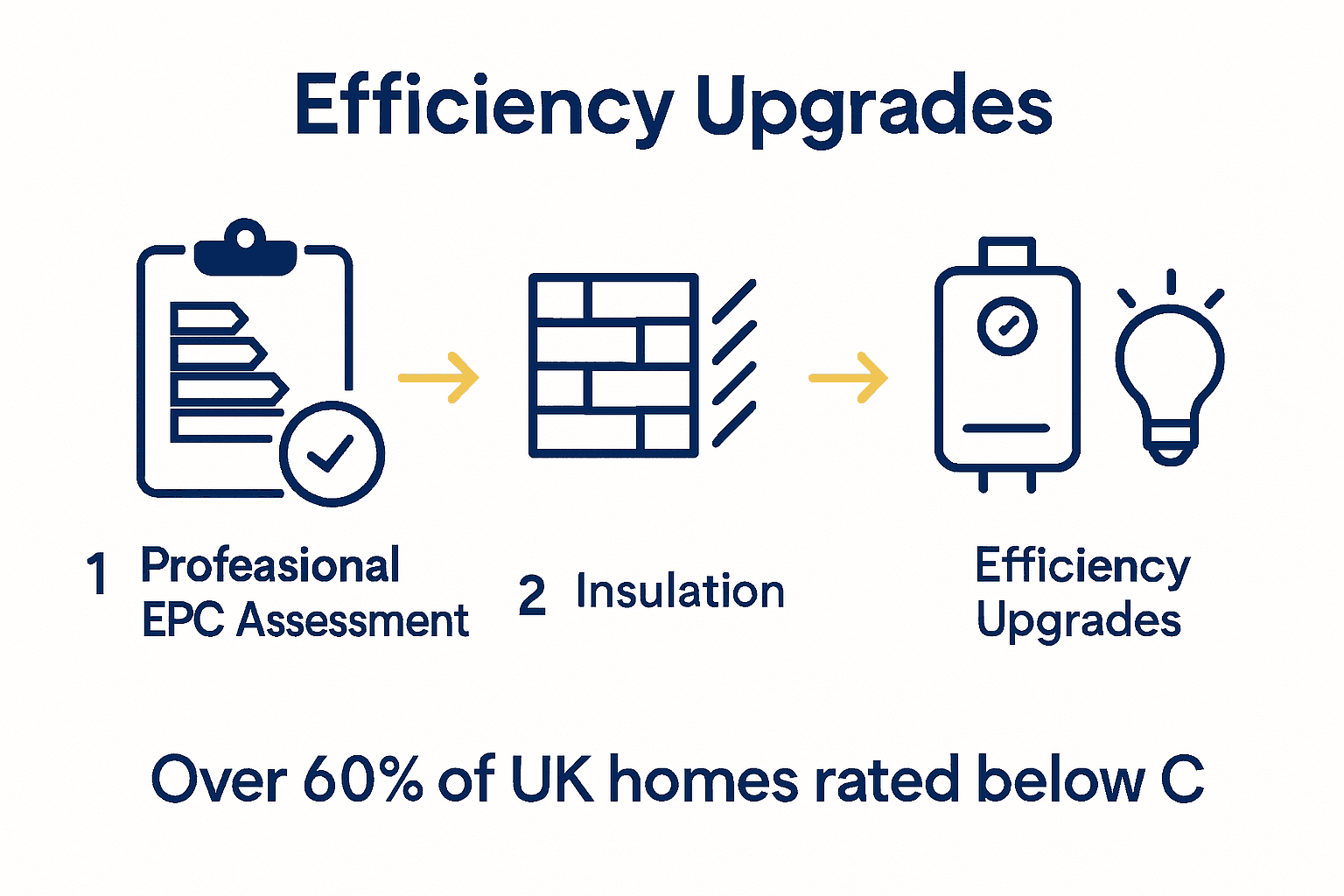 Efficiency Upgrades

1 Profeasional EPC Assessment

2 Insulation

Efficiency Upgrades

Over 60% of UK homes rated below C