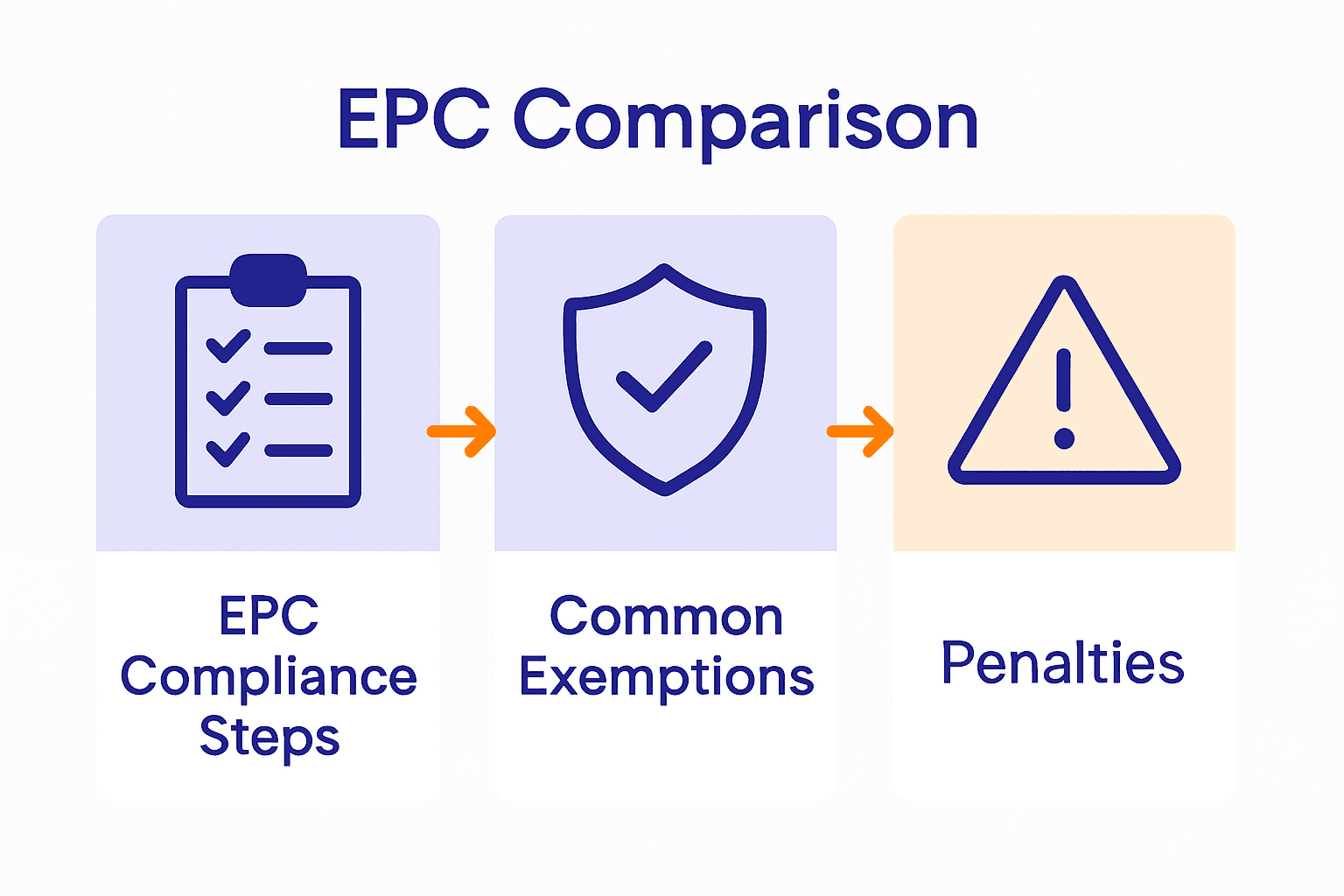 EPC Comparison

EPC Compliance Steps

Common Exemptions

Penalties