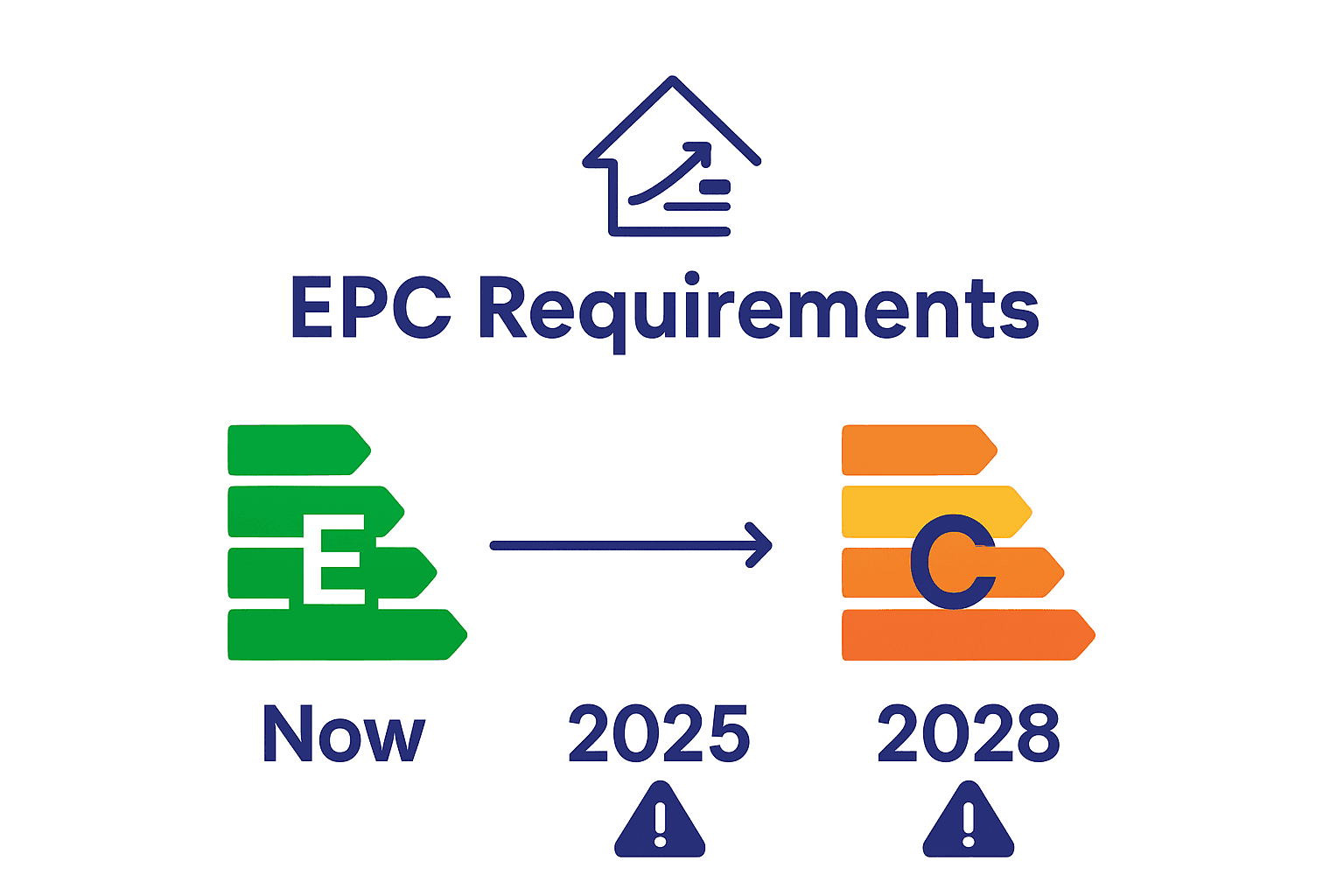 EPC Requirements

E

C

Now

2025

2028