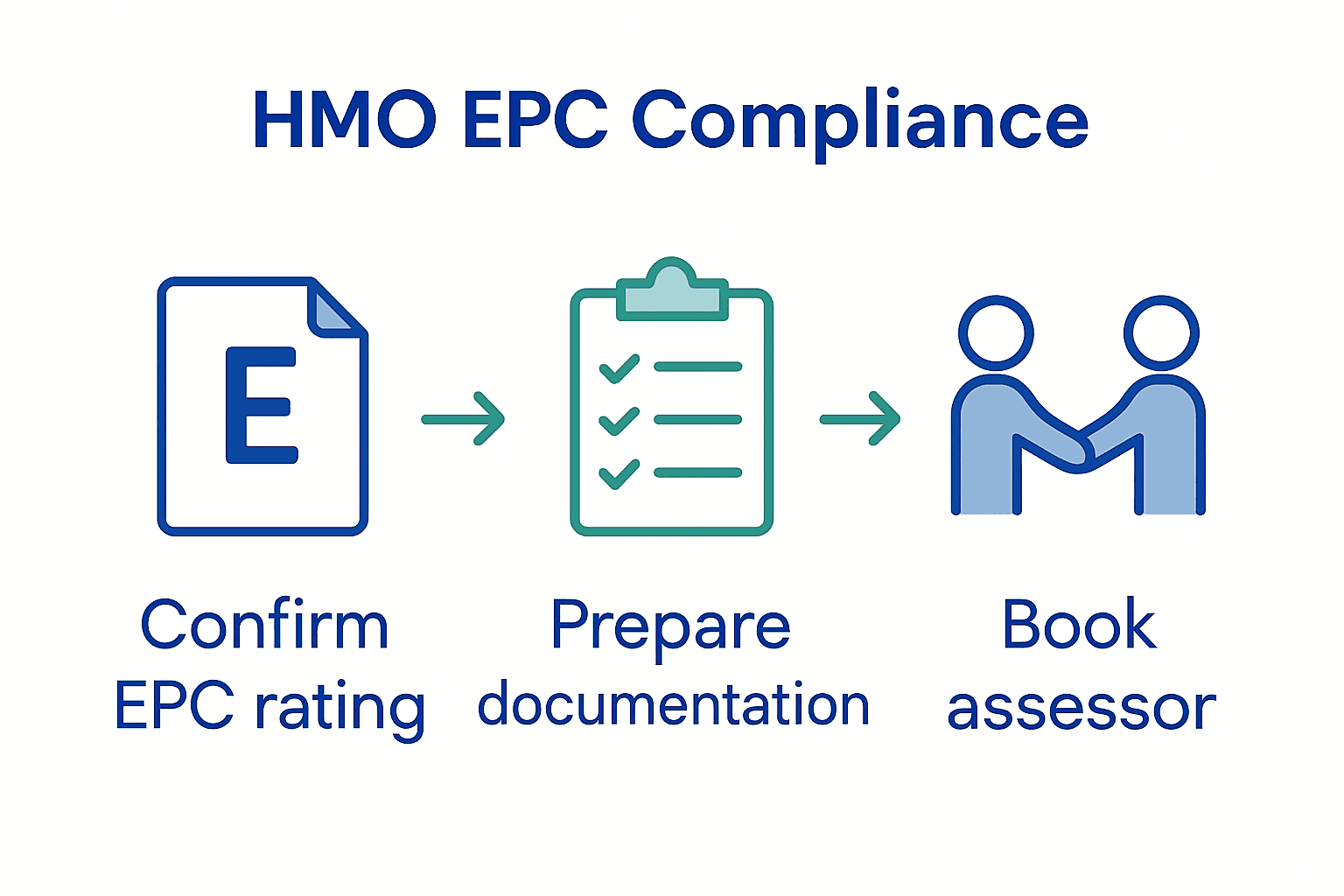 HMO EPC Compliance

E

Confirm EPC rating

Prepare documentation

Book assessor