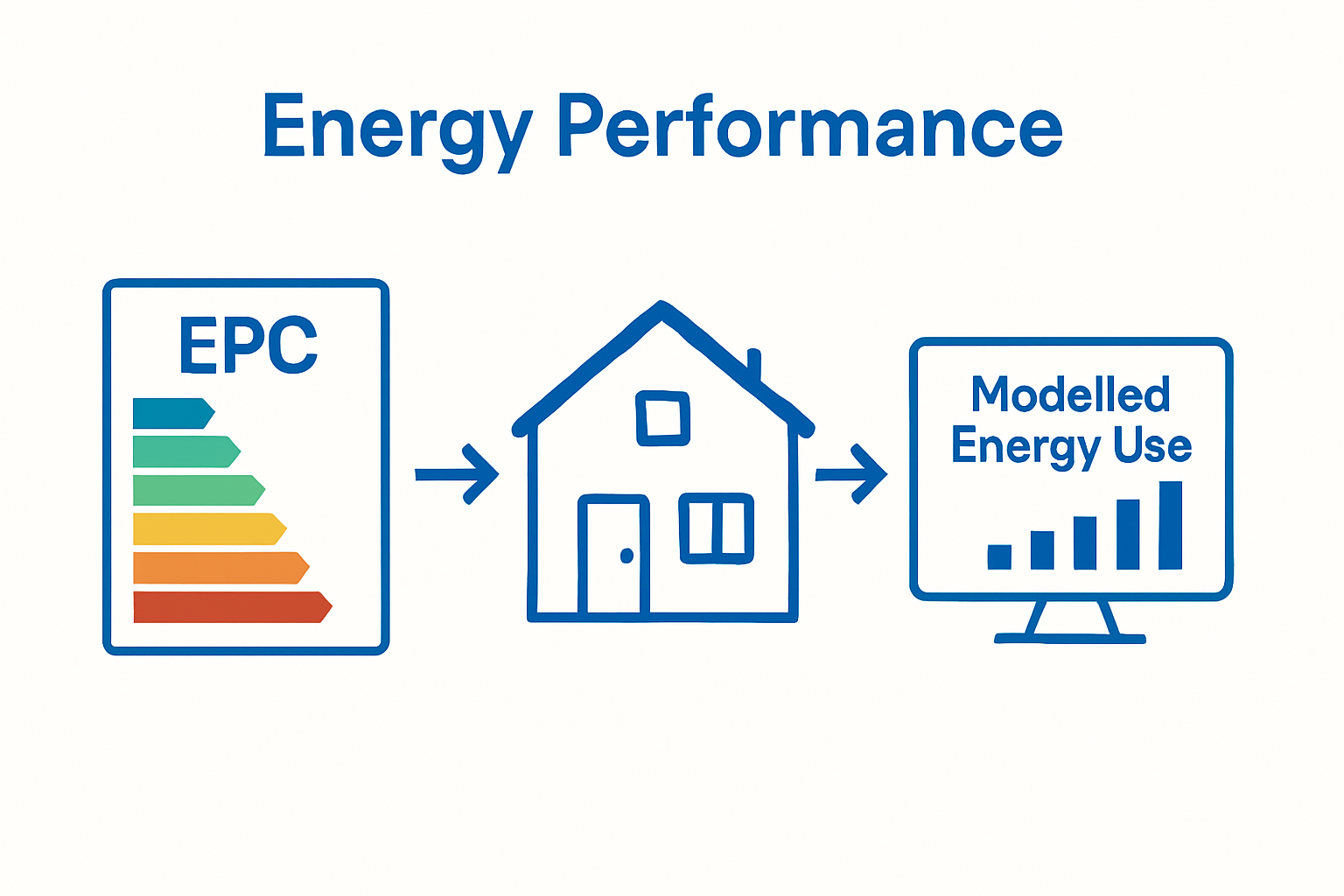 Energy Performance

EPC

Modelled Energy Use