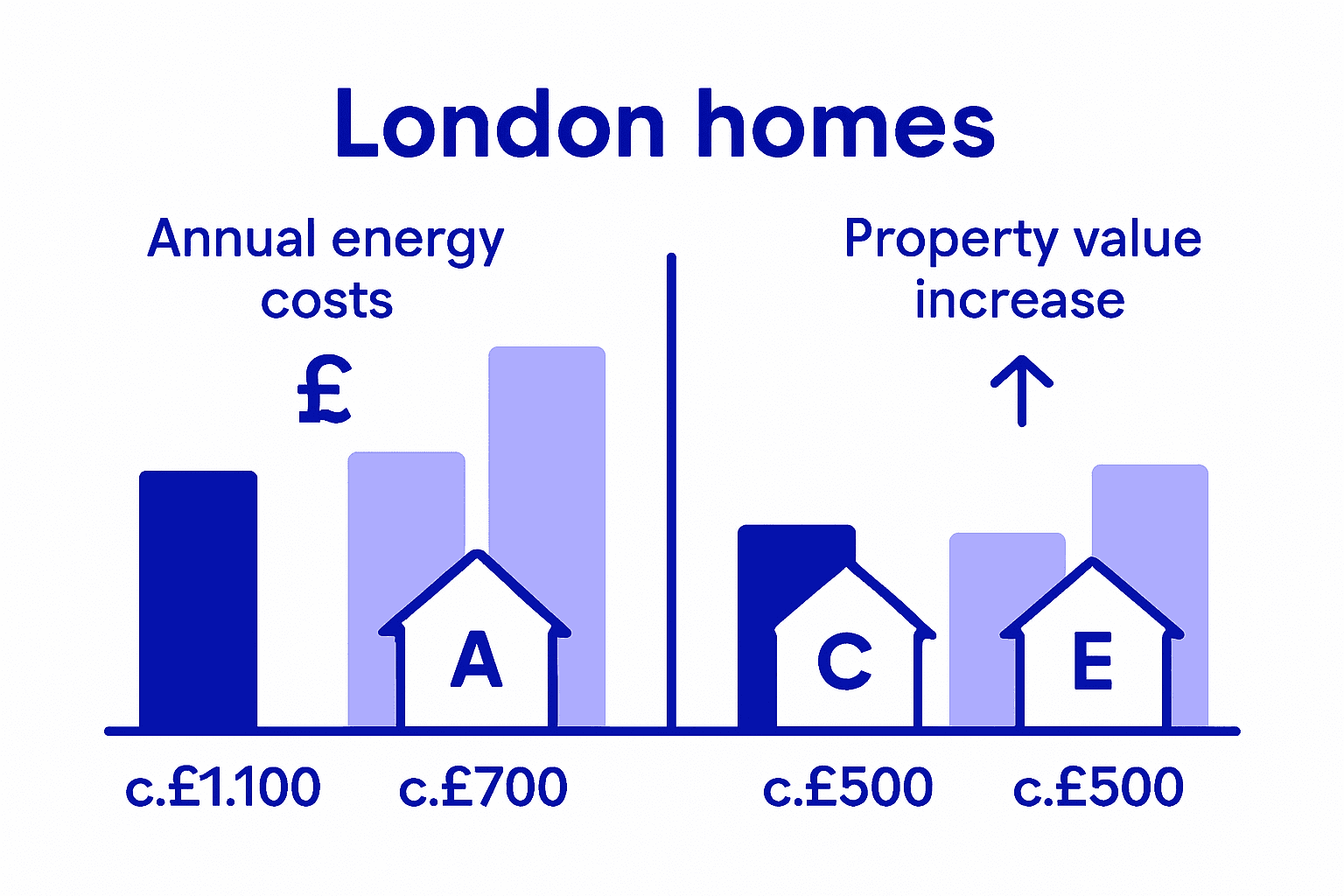 London homes

Annual energy costs

£

A

c.£1.100 c.£700

Property value increase

C

E

c.£500 c.£500