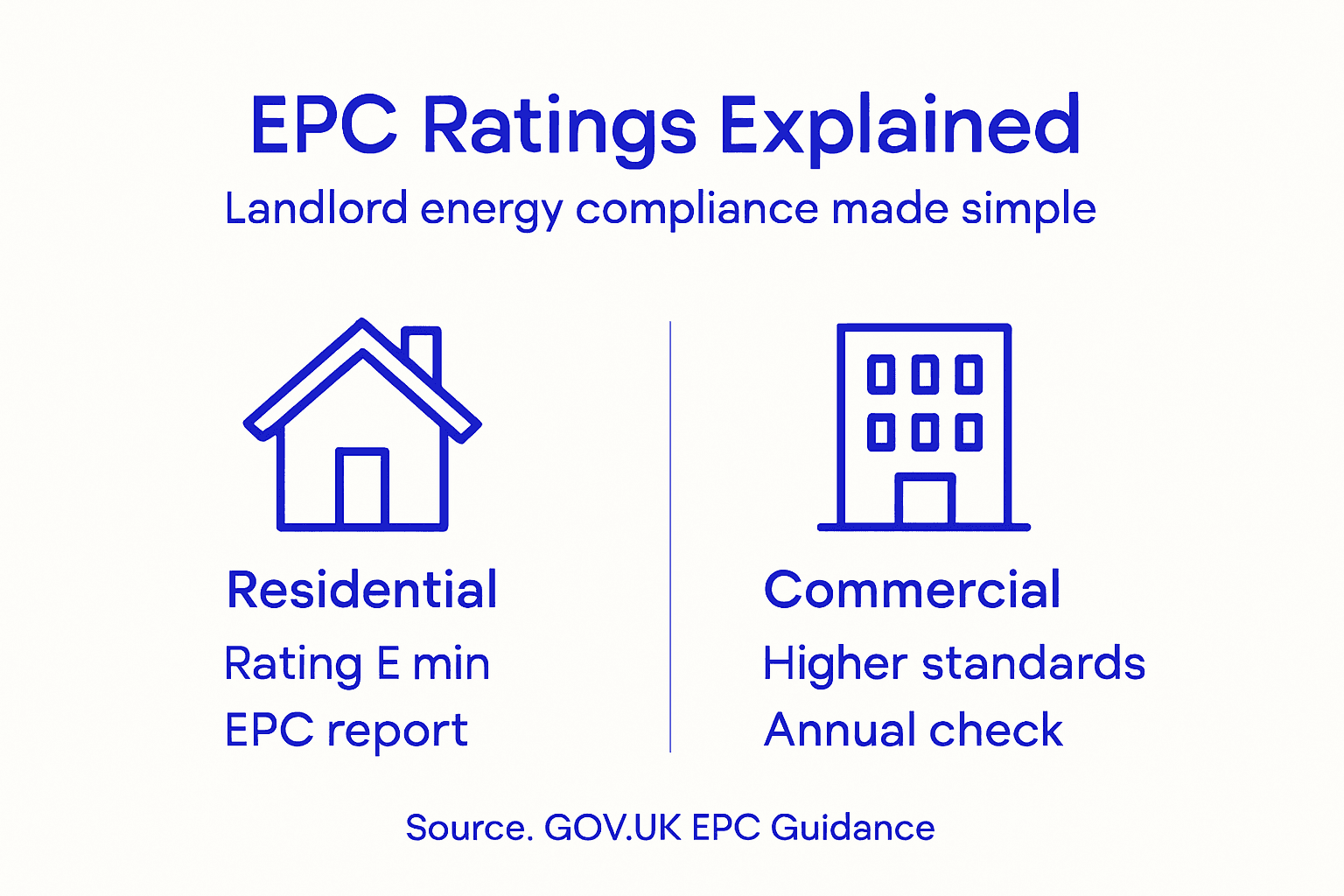 EPC Ratings Explained

Landlord energy compliance made simple

Residential

Rating E min

EPC report

Commercial

Higher standards

Annual check

Source. GOV.UK EPC Guidance